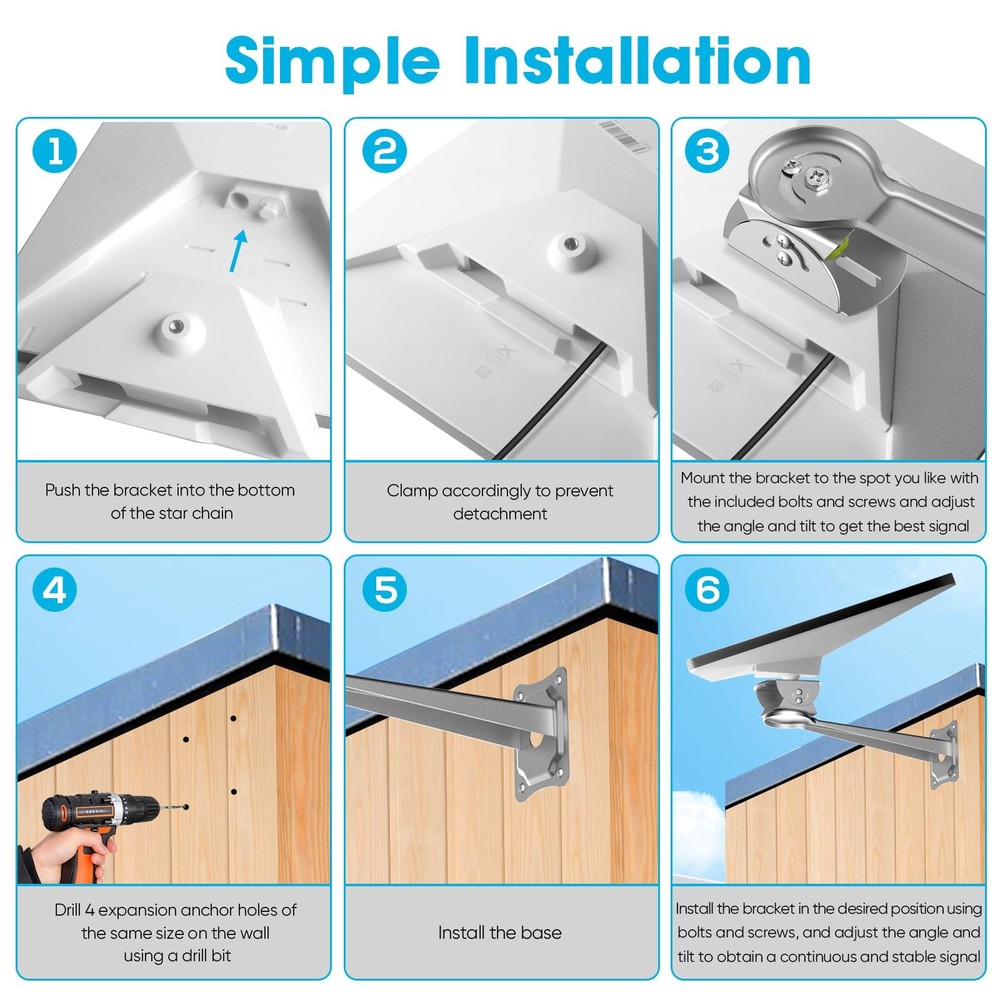 Simple Installation

1

Push the bracket into the bottom of the star chain

2

Clamp accordingly to prevent detachment

3

Mount the bracket to the spot you like with the included bolts and screws and adjust the angle and tilt to get the best signal

4

Drill 4 expansion anchor holes of the same size on the wall using a drill bit

5

Install the base

6

Install the bracket in the desired position using bolts and screws, and adjust the angle and tilt to obtain a continuous and stable signal