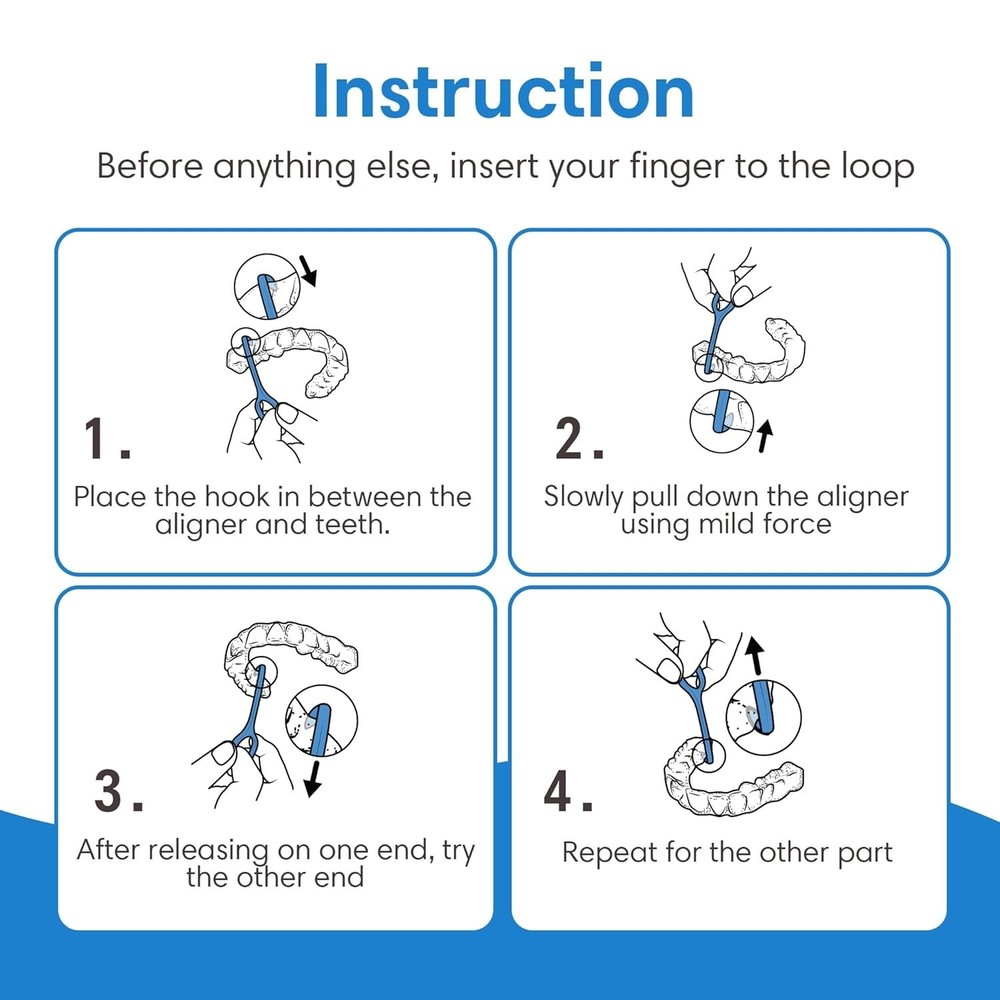 Instruction

Before anything else, insert your finger to the loop

1.

Place the hook in between the aligner and teeth.

2.

Slowly pull down the aligner using mild force

3.

After releasing on one end, try the other end

4.

Repeat for the other part