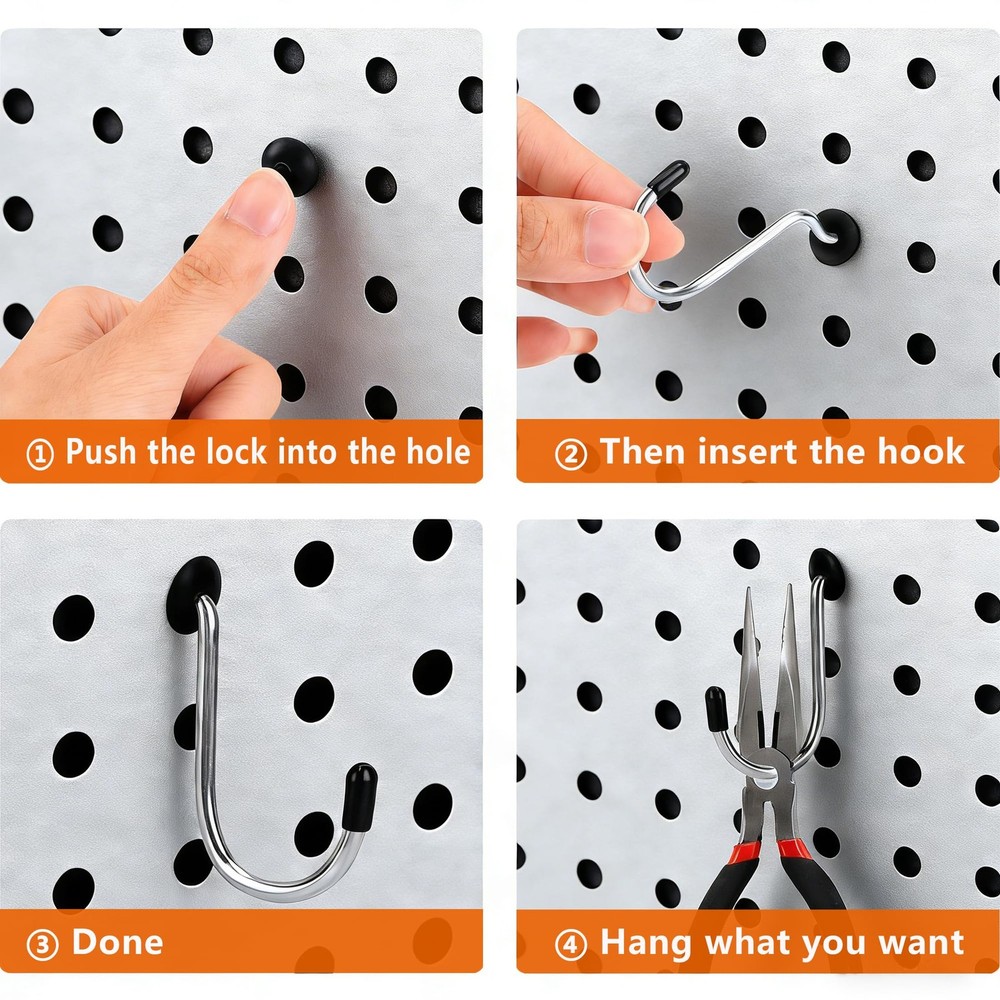 ① Push the lock into the hole

② Then insert the hook

③ Done

④ Hang what you want