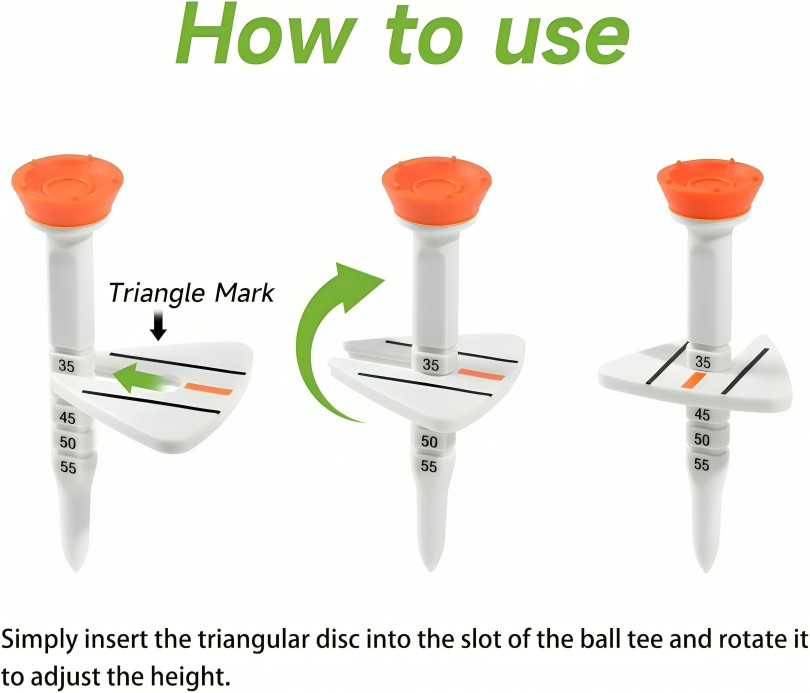 How to use

Triangle Mark

35

45

50

55

35

50

55

35

45

50

55

Simply insert the triangular disc into the slot of the ball tee and rotate it to adjust the height.