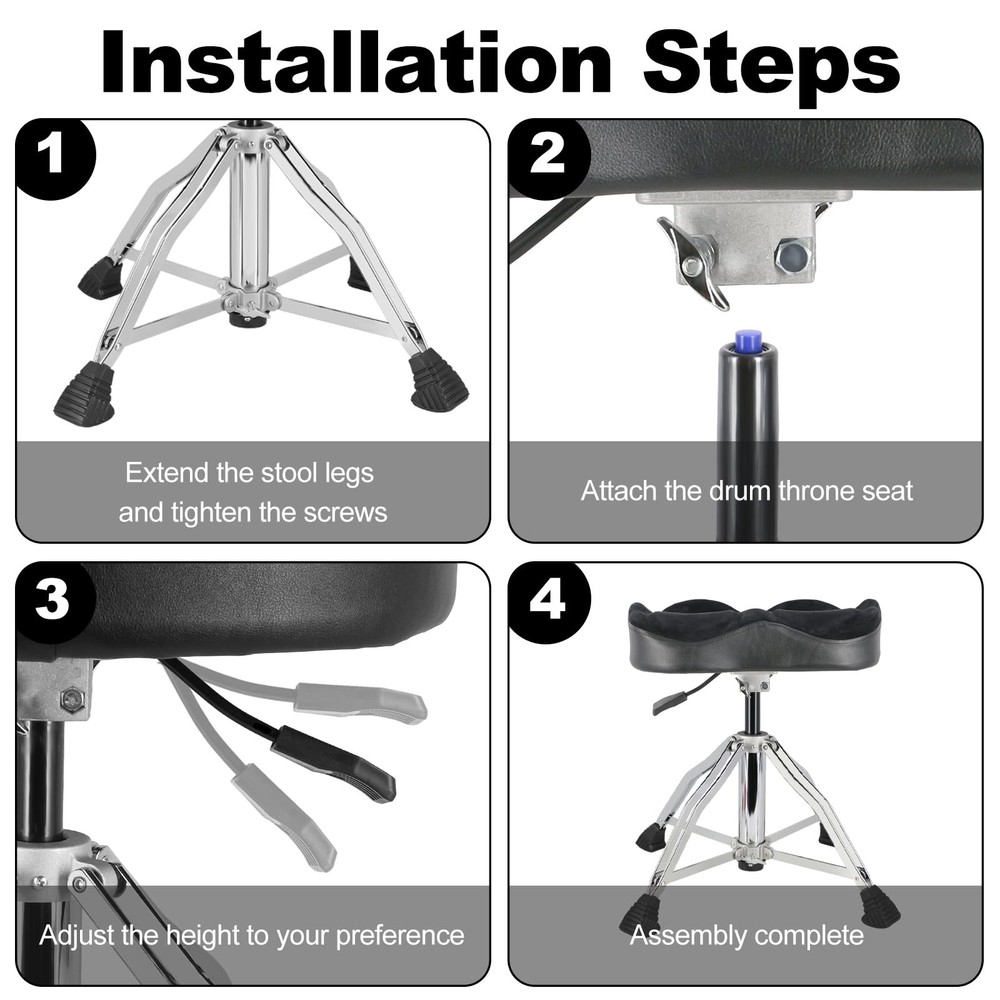 Installation Steps

1

Extend the stool legs and tighten the screws

2

Attach the drum throne seat

3

Adjust the height to your preference

4

Assembly complete