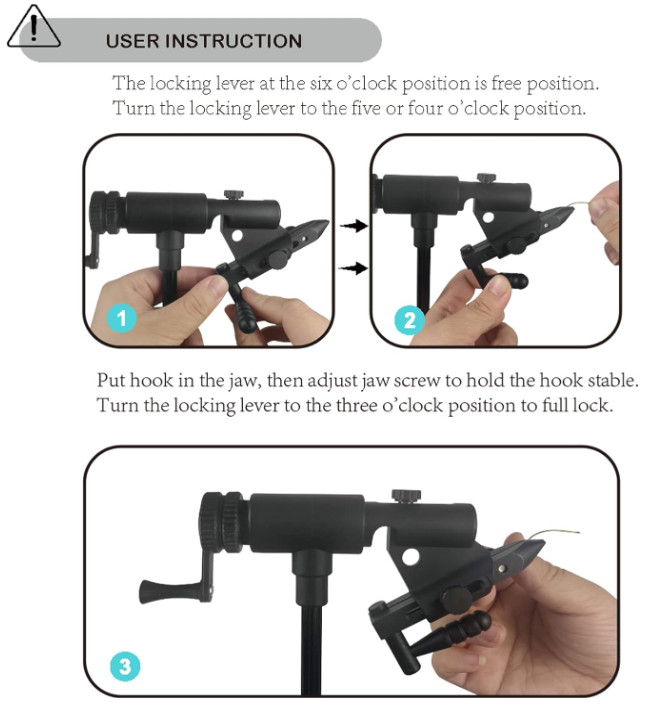 USER INSTRUCTION

The locking lever at the six o'clock position is free position.
Turn the locking lever to the five or four o'clock position.

1

2

Put hook in the jaw, then adjust jaw screw to hold the hook stable.
Turn the locking lever to the three o'clock position to full lock.

3