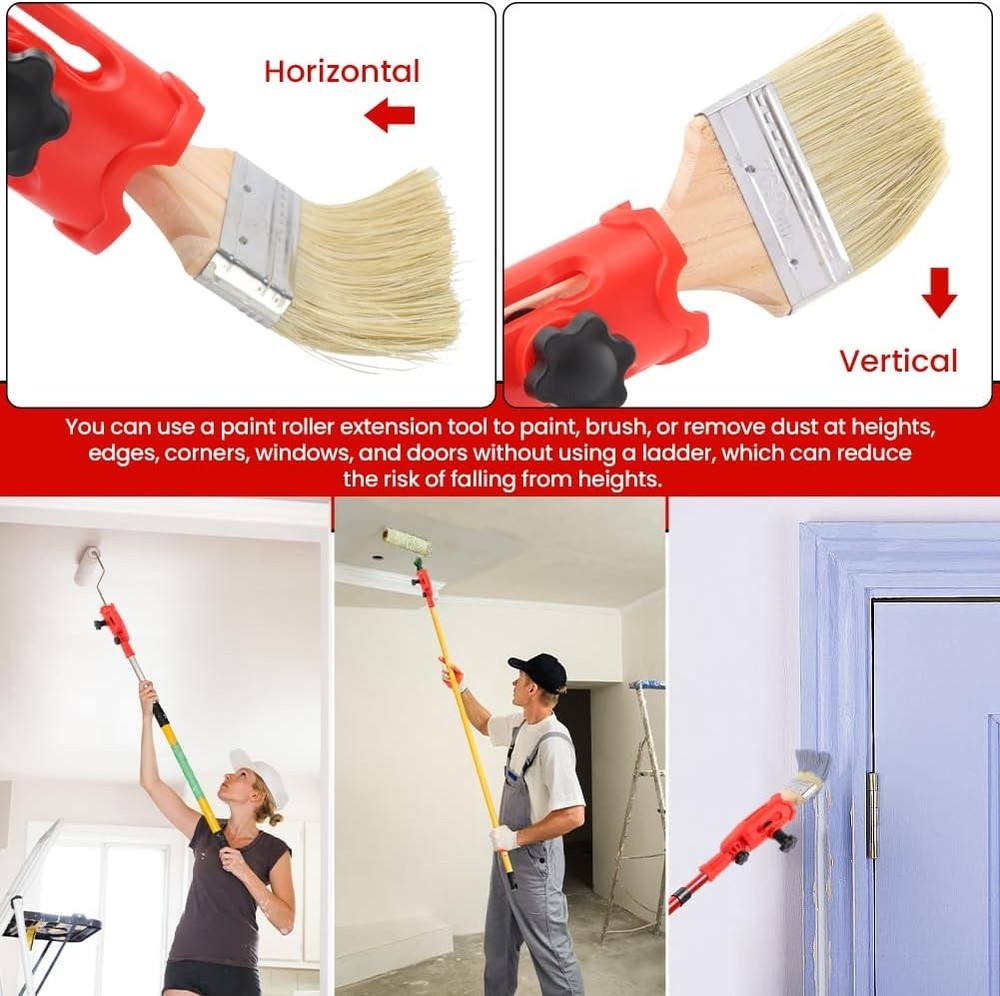 Horizontal

Vertical

You can use a paint roller extension tool to paint, brush, or remove dust at heights, edges, corners, windows, and doors without using a ladder, which can reduce the risk of falling from heights.