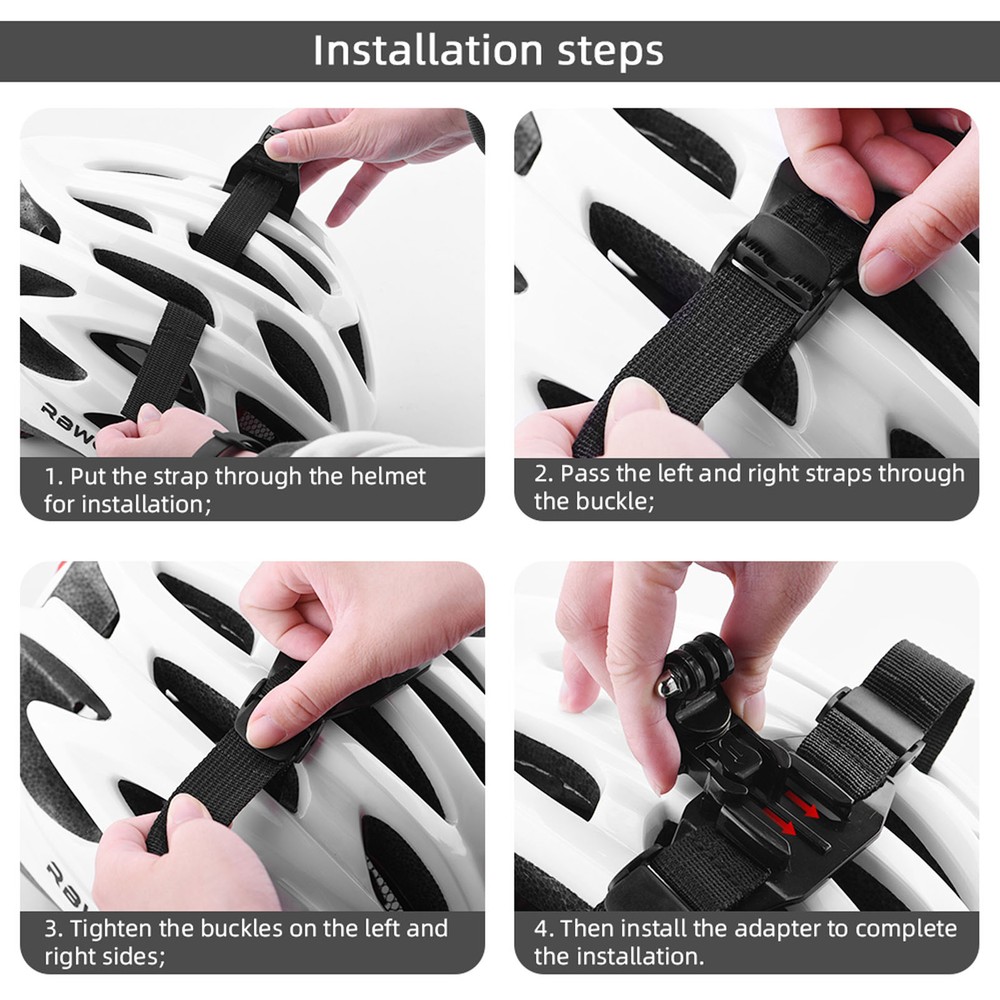 Installation steps

RAW

1. Put the strap through the helmet for installation;

2. Pass the left and right straps through the buckle;

RAW

3. Tighten the buckles on the left and right sides;

4. Then install the adapter to complete the installation.