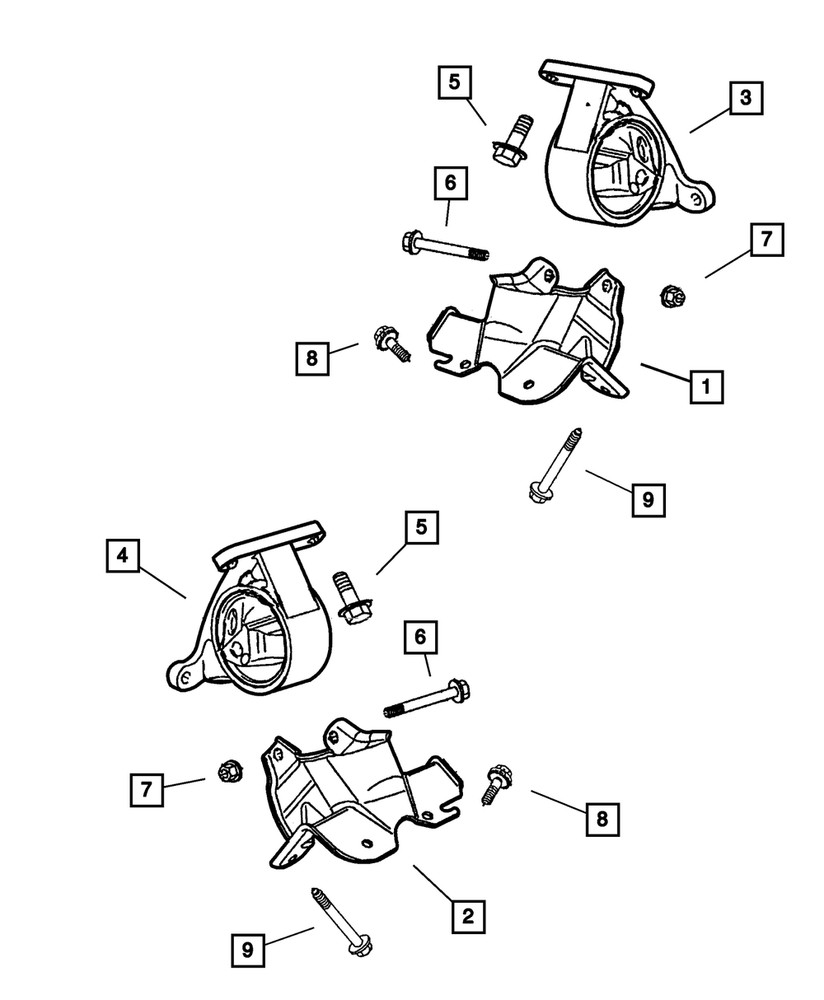 5
3
6
7
8
1
9
4
5
6
7
8
2
9