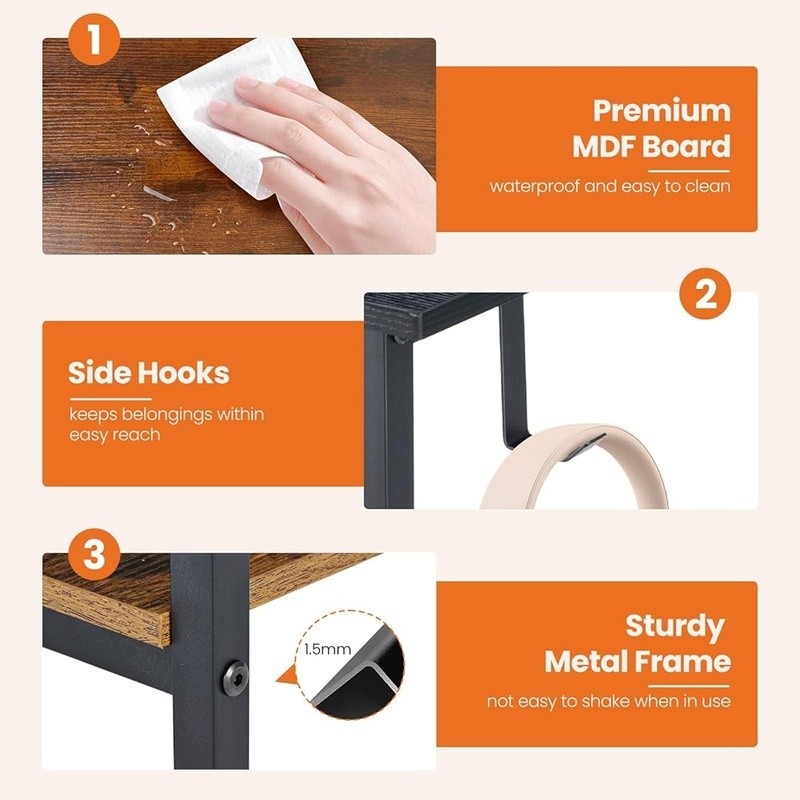 1

Premium MDF Board

waterproof and easy to clean

2

Side Hooks

keeps belongings within easy reach

3

1.5mm

Sturdy Metal Frame

not easy to shake when in use