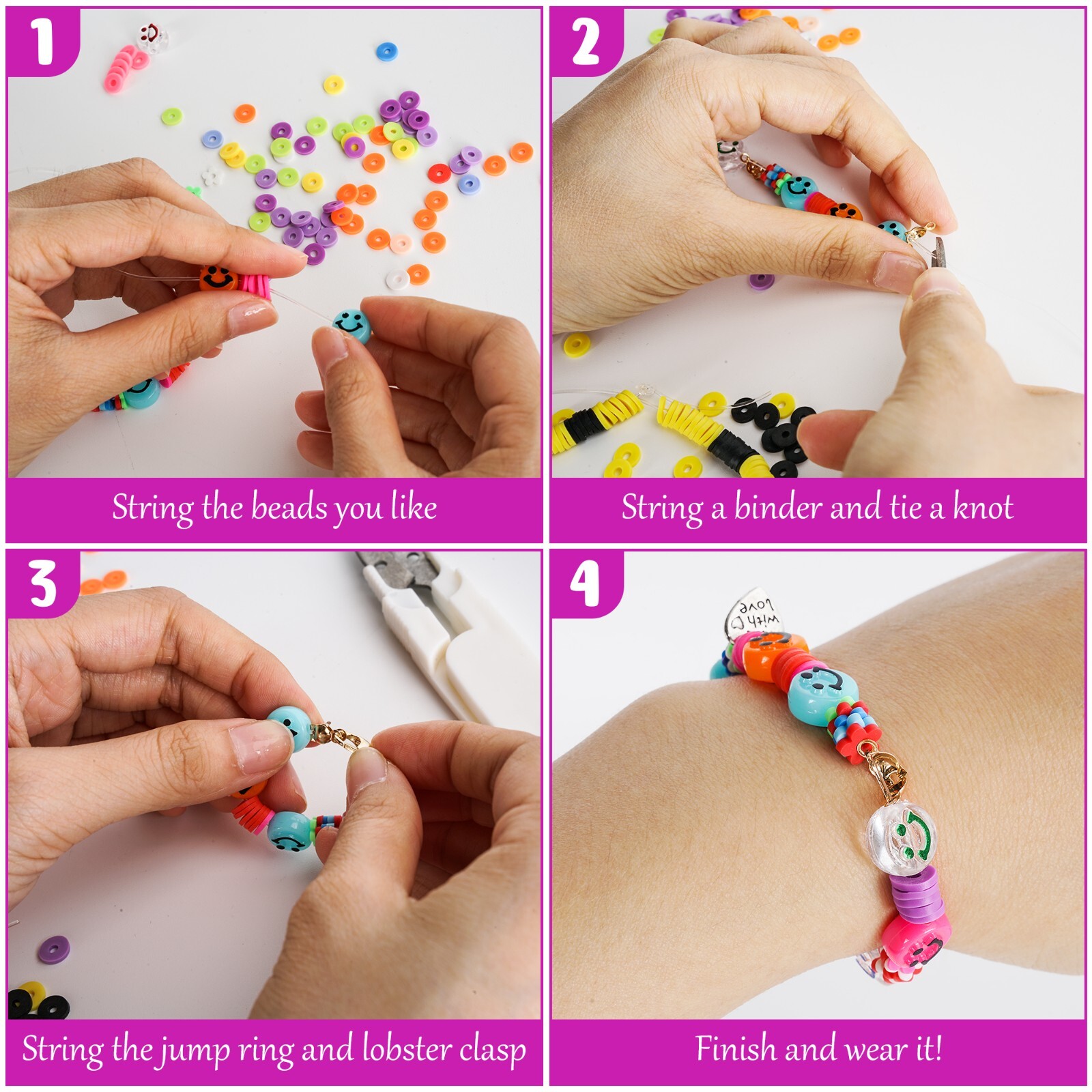 1

String the beads you like

2

String a binder and tie a knot

3

String the jump ring and lobster clasp

4

with love

Finish and wear it!