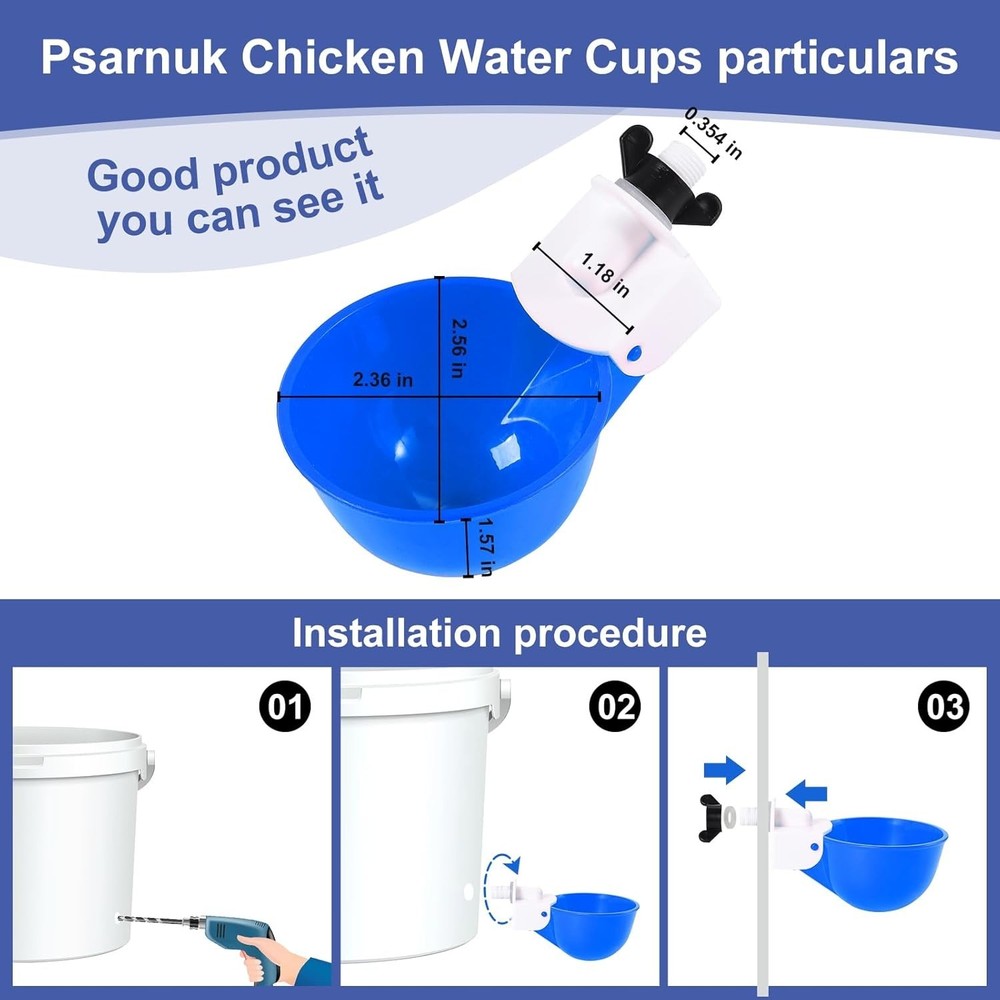 Psarnuk Chicken Water Cups particulars

Good product you can see it

0.354 in

1.18 in

2.56 in

2.36 in

1.57 in

Installation procedure

01

02

03