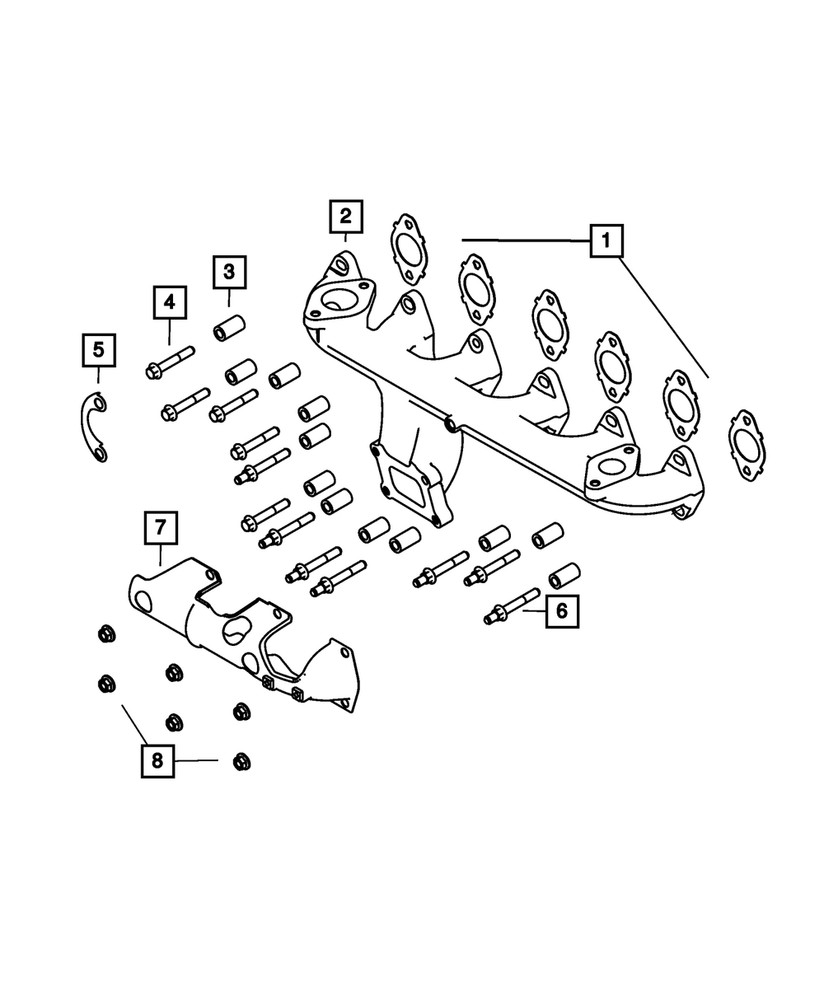 2
1
3
4
5
7
6
8