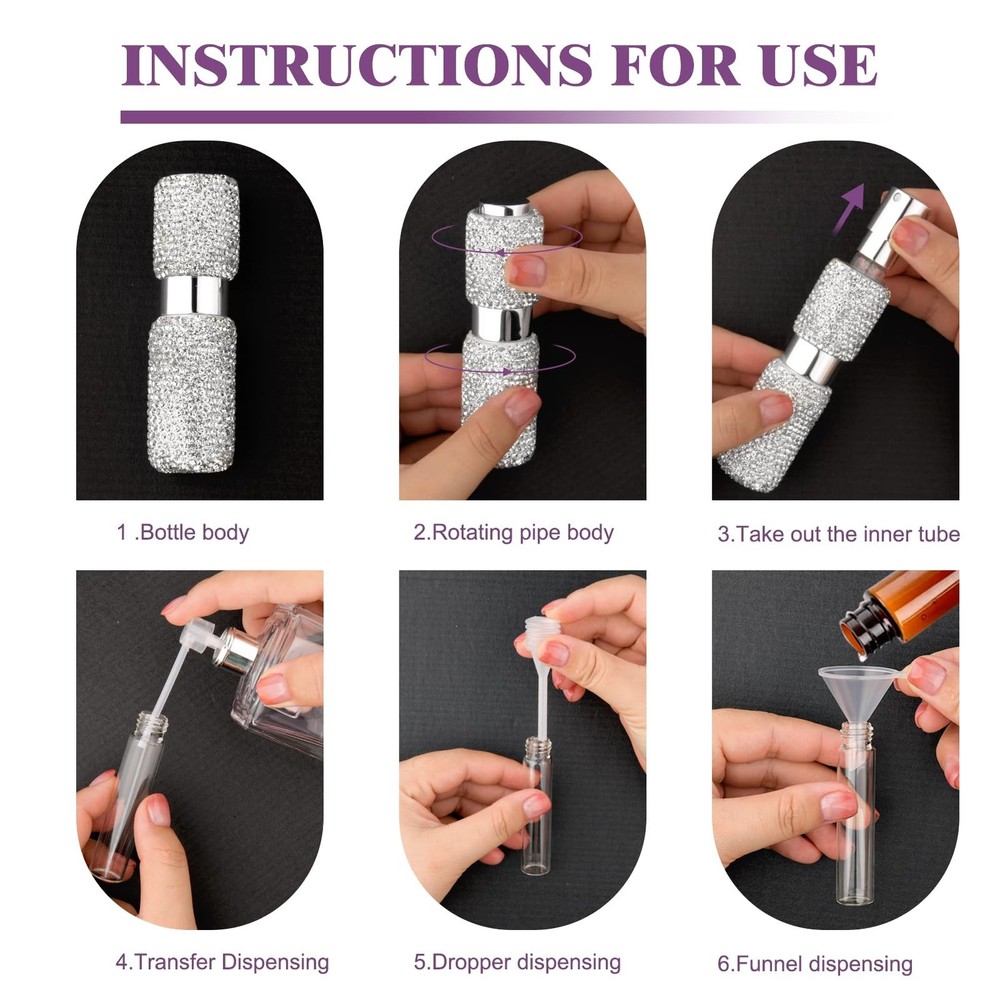 INSTRUCTIONS FOR USE

1 .Bottle body

2.Rotating pipe body

3.Take out the inner tube

4.Transfer Dispensing

5.Dropper dispensing

6.Funnel dispensing