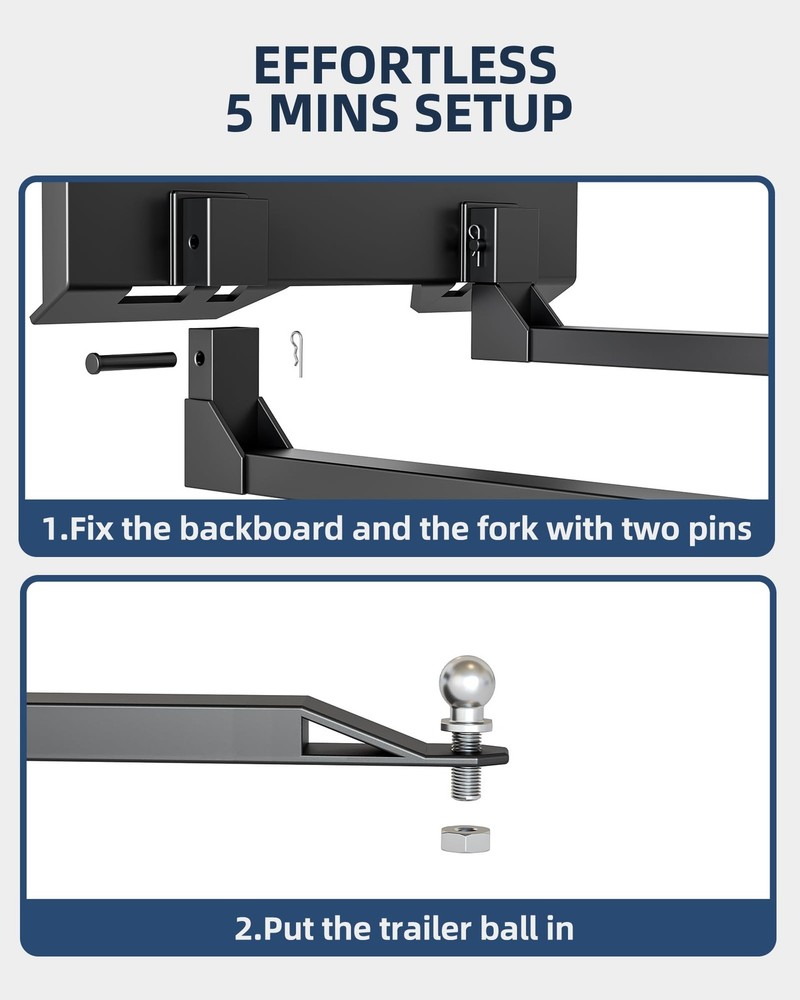 EFFORTLESS
5 MINS SETUP

1.Fix the backboard and the fork with two pins

2.Put the trailer ball in