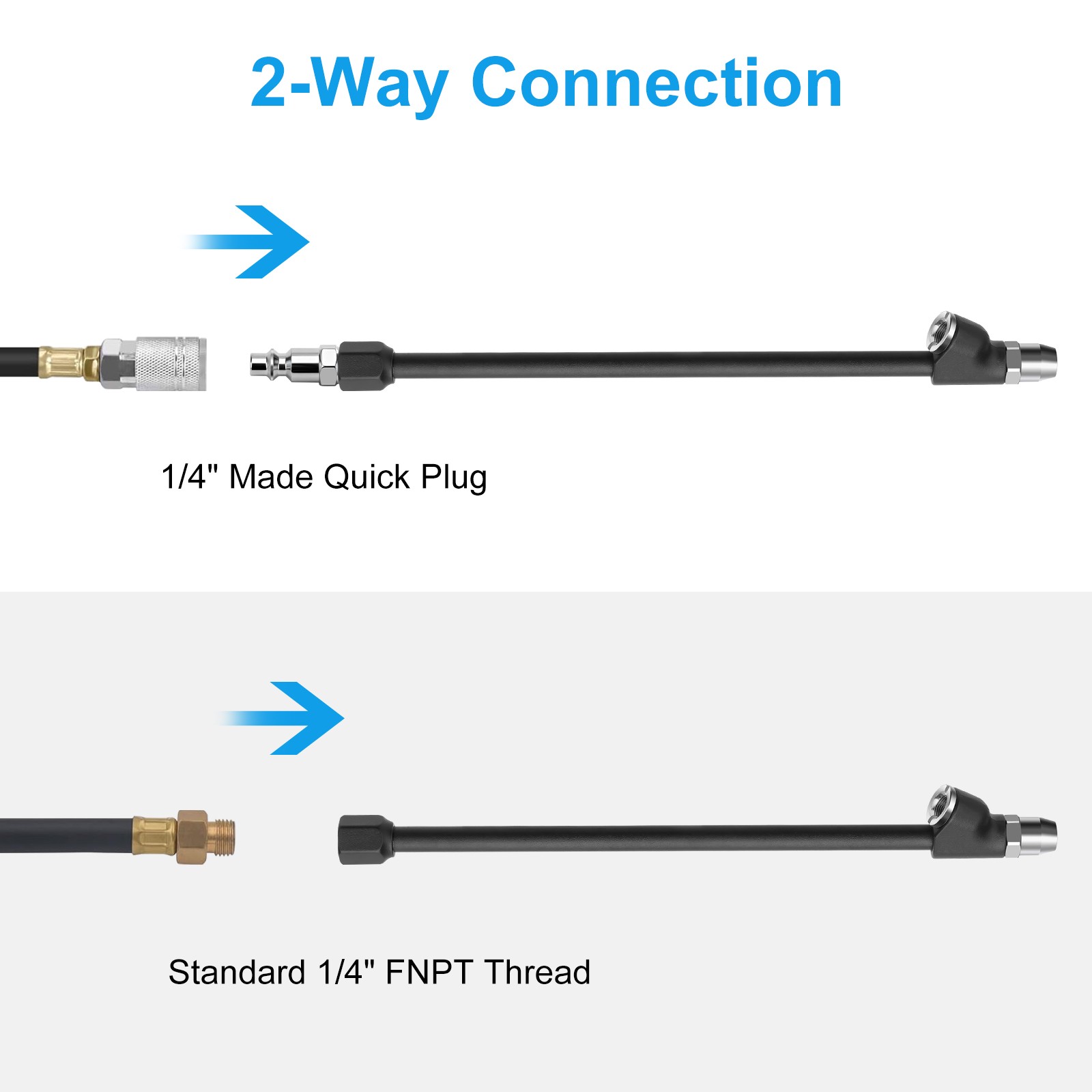 2-Way Connection

1/4" Made Quick Plug

Standard 1/4" FNPT Thread