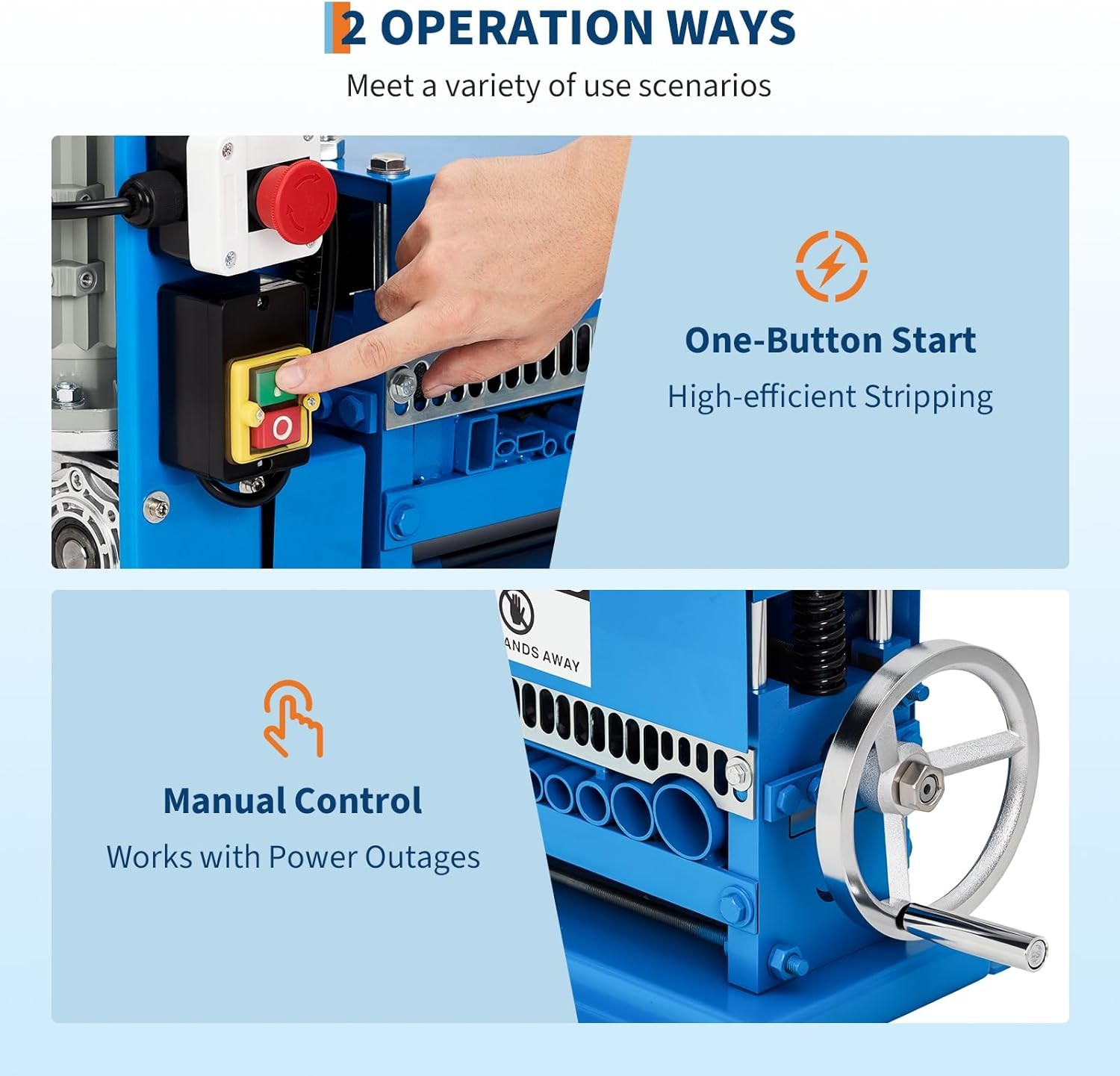 2 OPERATION WAYS

Meet a variety of use scenarios

O

One-Button Start

High-efficient Stripping

ANDS AWAY

Manual Control

Works with Power Outages