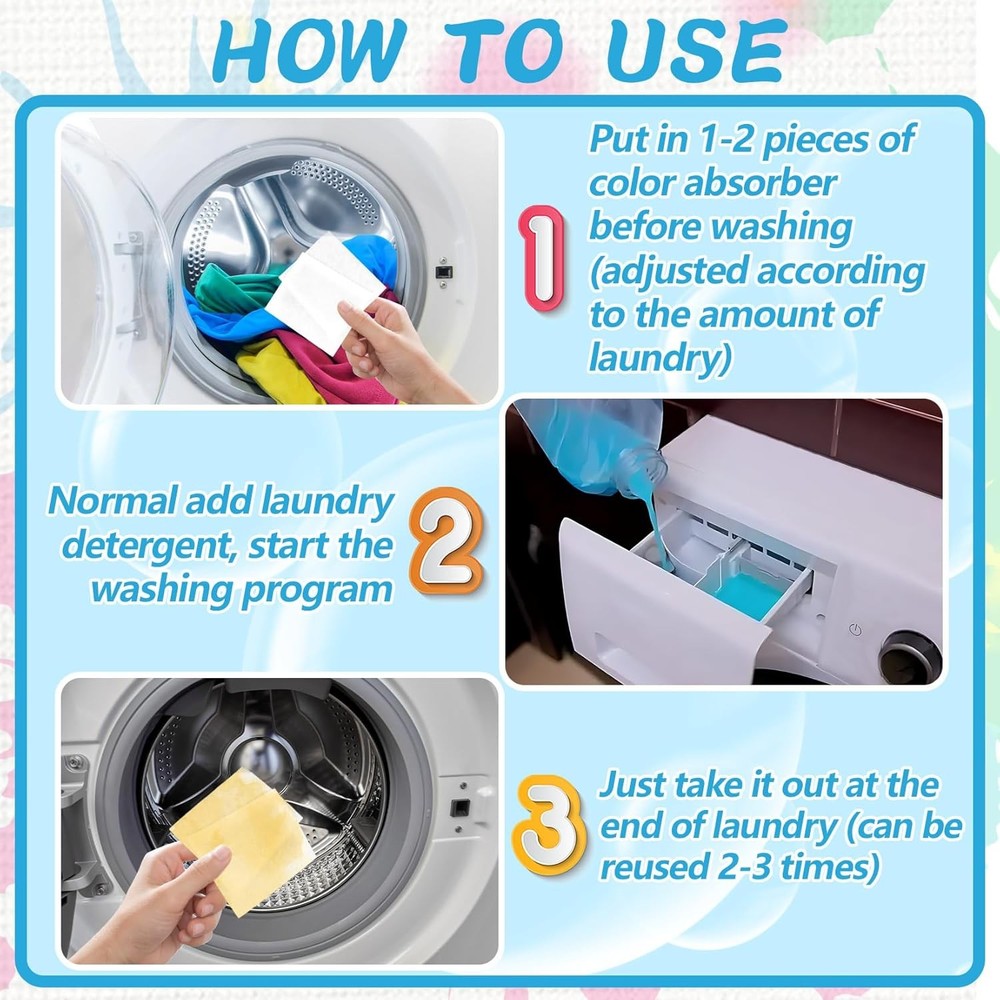 HOW TO USE

1

Put in 1-2 pieces of color absorber before washing (adjusted according to the amount of laundry)

Normal add laundry detergent, start the washing program

2

3

Just take it out at the end of laundry (can be reused 2-3 times)