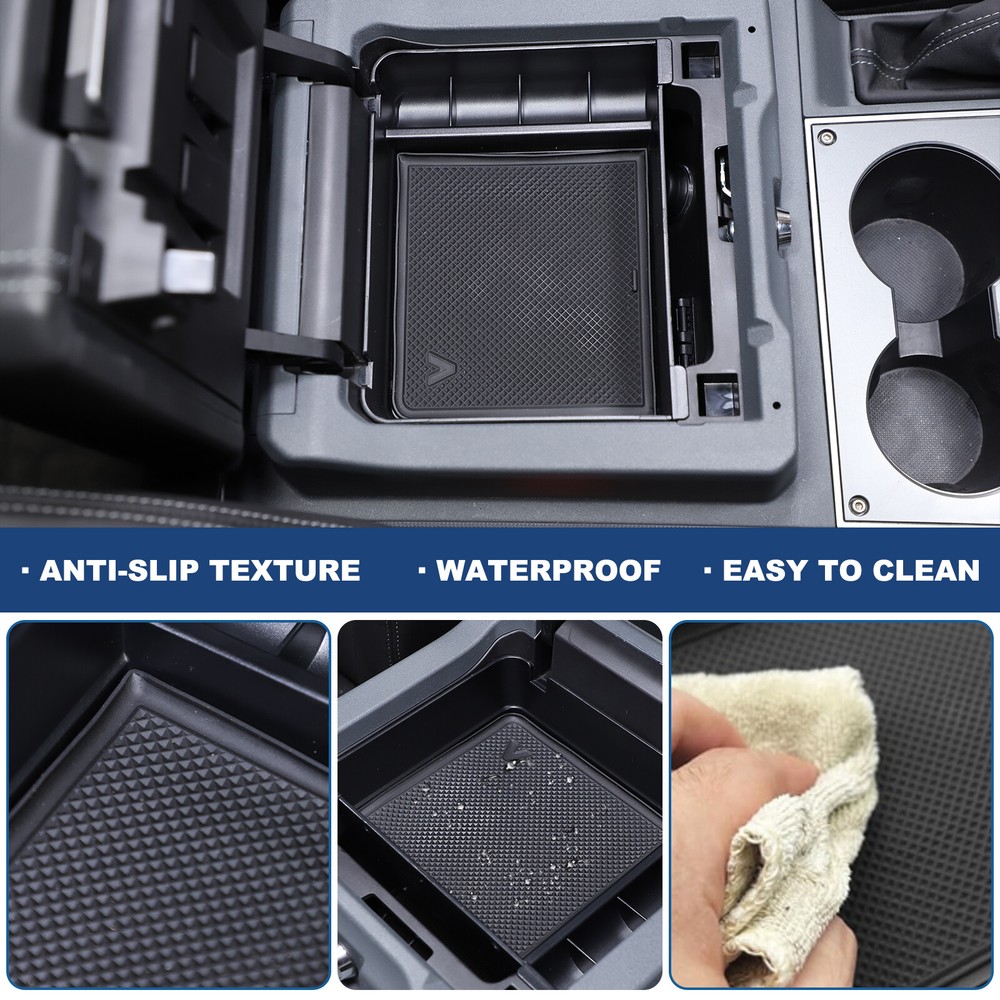 · ANTI-SLIP TEXTURE · WATERPROOF · EASY TO CLEAN