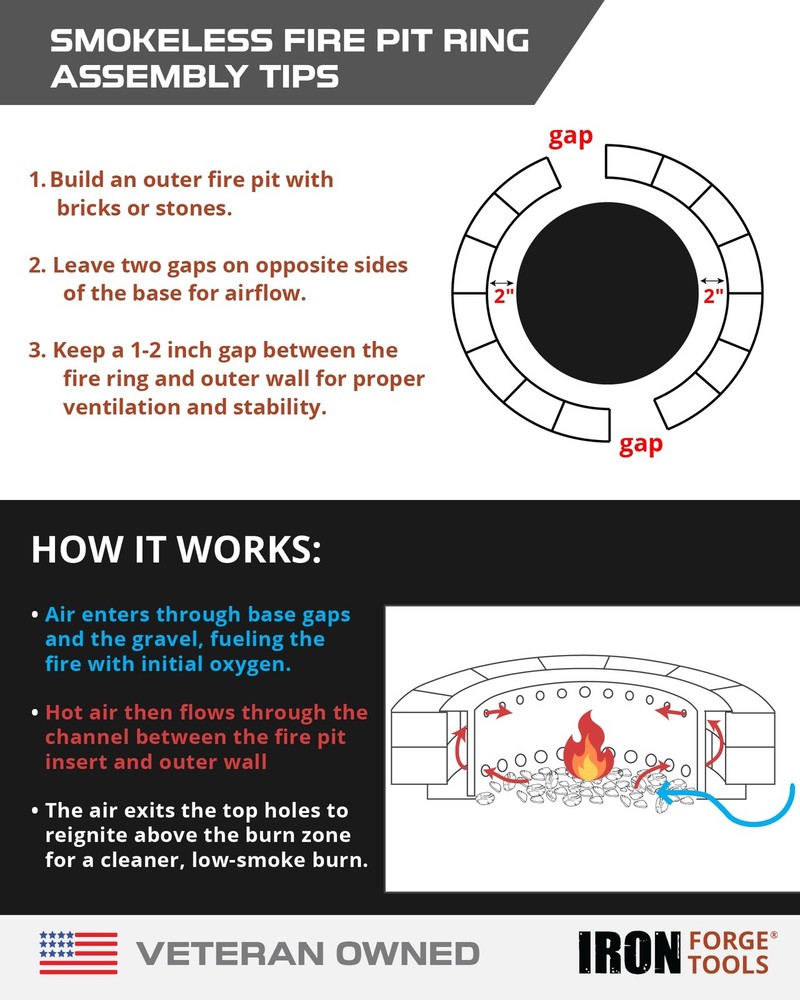 SMOKELESS FIRE PIT RING ASSEMBLY TIPS

1. Build an outer fire pit with bricks or stones.

2. Leave two gaps on opposite sides of the base for airflow.

3. Keep a 1-2 inch gap between the fire ring and outer wall for proper ventilation and stability.

gap

2"

2"

gap

HOW IT WORKS:

• Air enters through base gaps and the gravel, fueling the fire with initial oxygen.

• Hot air then flows through the channel between the fire pit insert and outer wall

• The air exits the top holes to reignite above the burn zone for a cleaner, low-smoke burn.

VETERAN OWNED

IRON FORGE® TOOLS