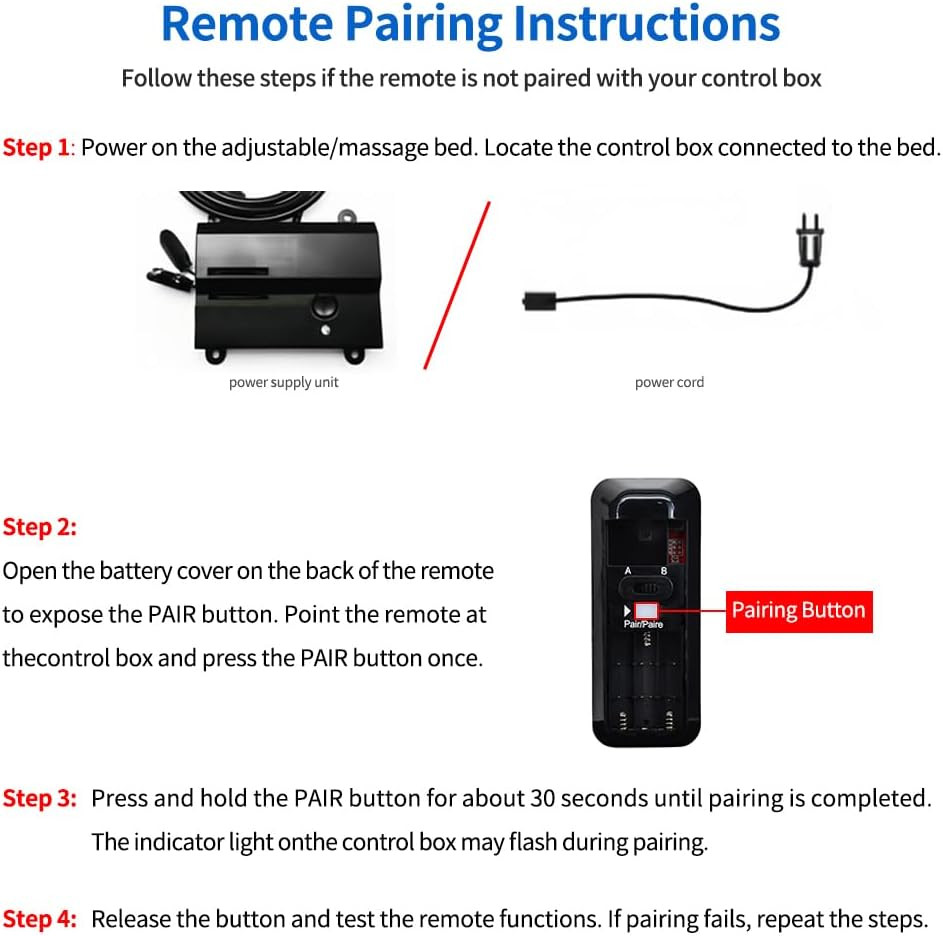 Remote Pairing Instructions

Follow these steps if the remote is not paired with your control box

Step 1: Power on the adjustable/massage bed. Locate the control box connected to the bed.

power supply unit

power cord

Step 2:
Open the battery cover on the back of the remote to expose the PAIR button. Point the remote at thecontrol box and press the PAIR button once.

A B

Pair/Paire

Pairing Button

Step 3: Press and hold the PAIR button for about 30 seconds until pairing is completed. The indicator light onthe control box may flash during pairing.

Step 4: Release the button and test the remote functions. If pairing fails, repeat the steps.