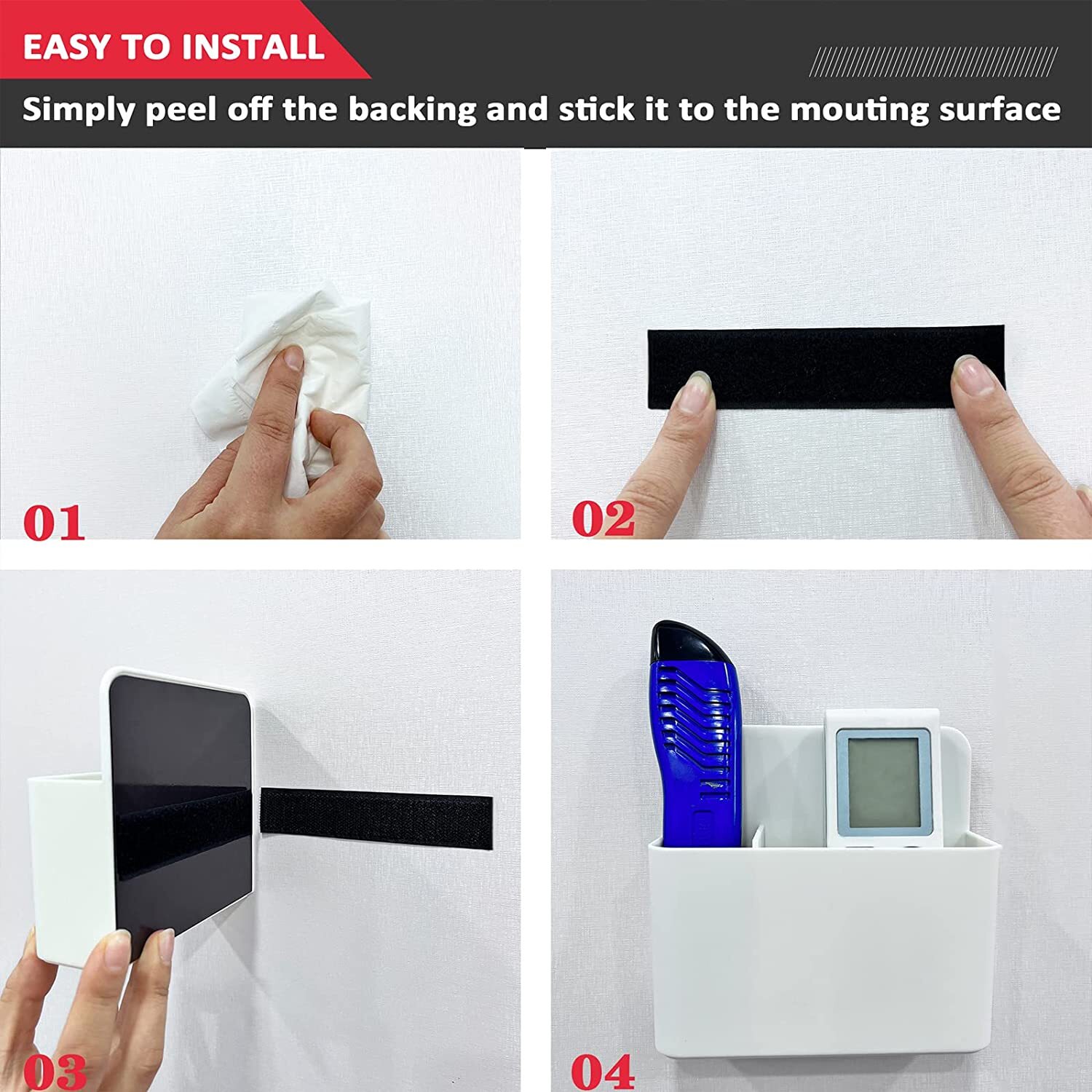 EASY TO INSTALL

Simply peel off the backing and stick it to the mouting surface

01

02

03

04