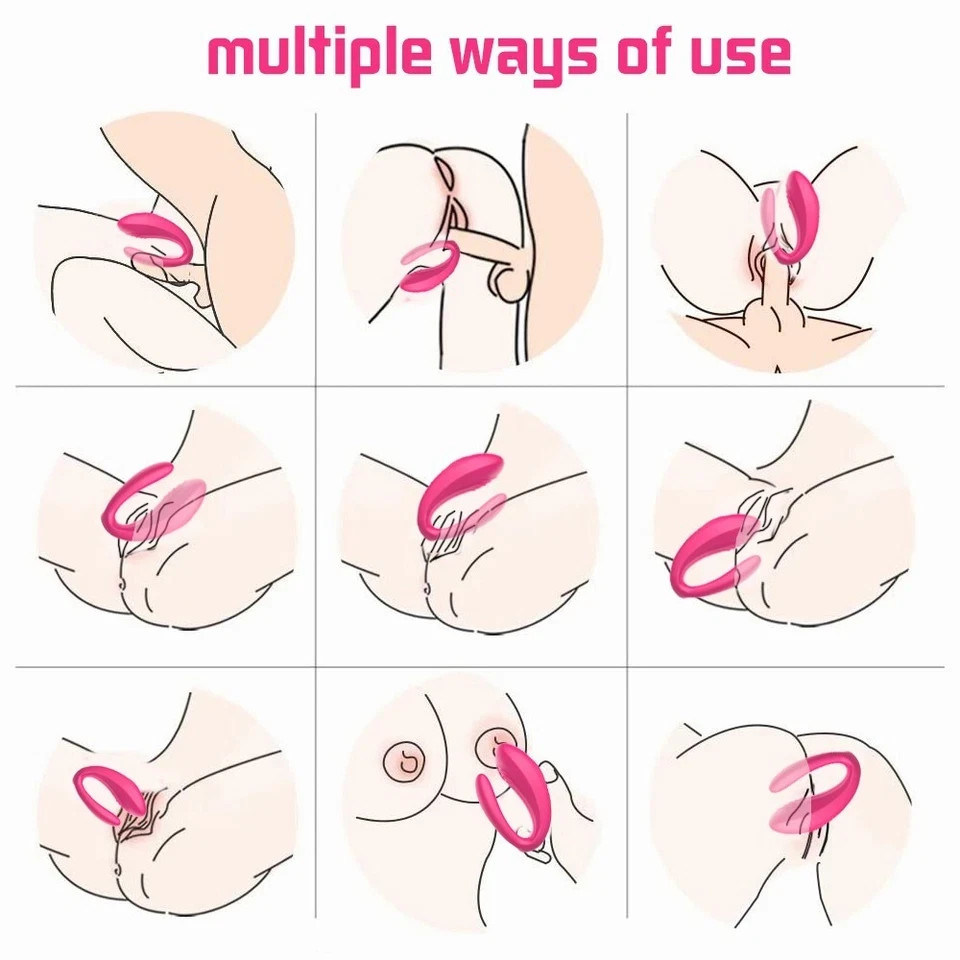 multiple ways of use