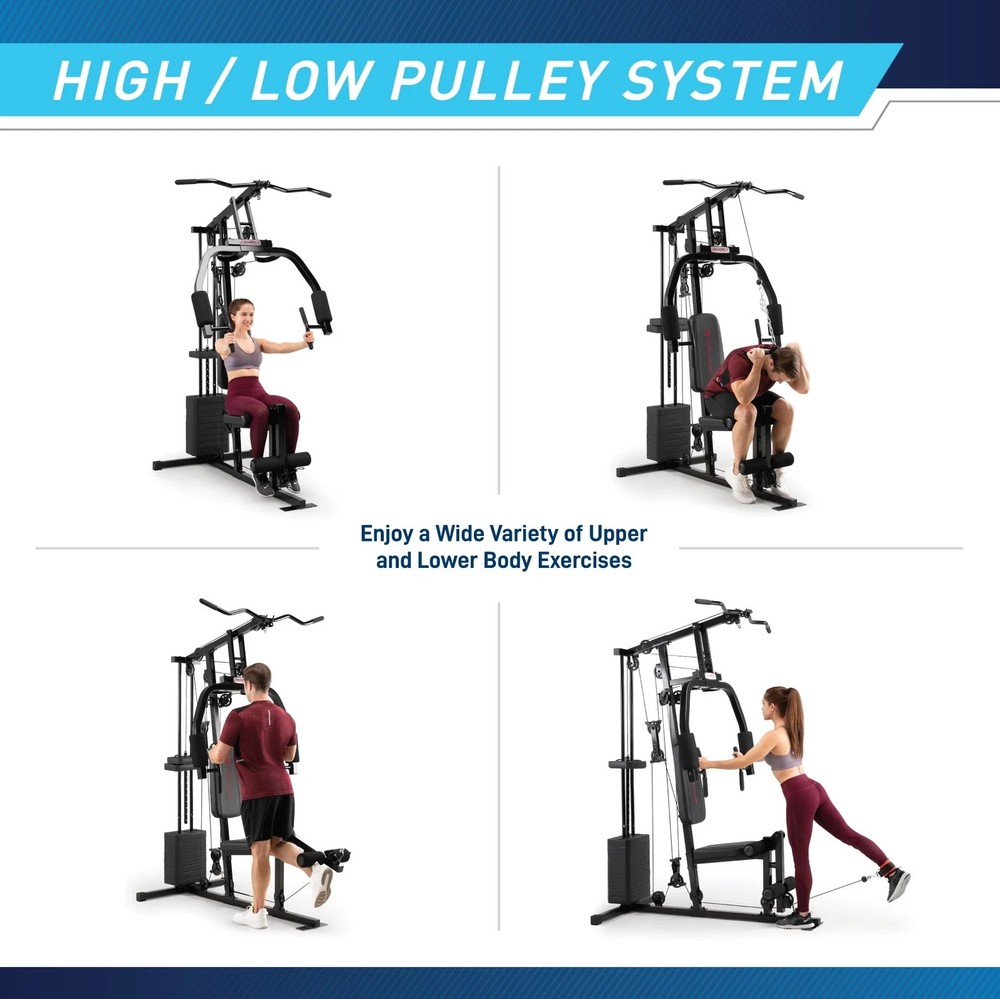 HIGH / LOW PULLEY SYSTEM

Enjoy a Wide Variety of Upper and Lower Body Exercises