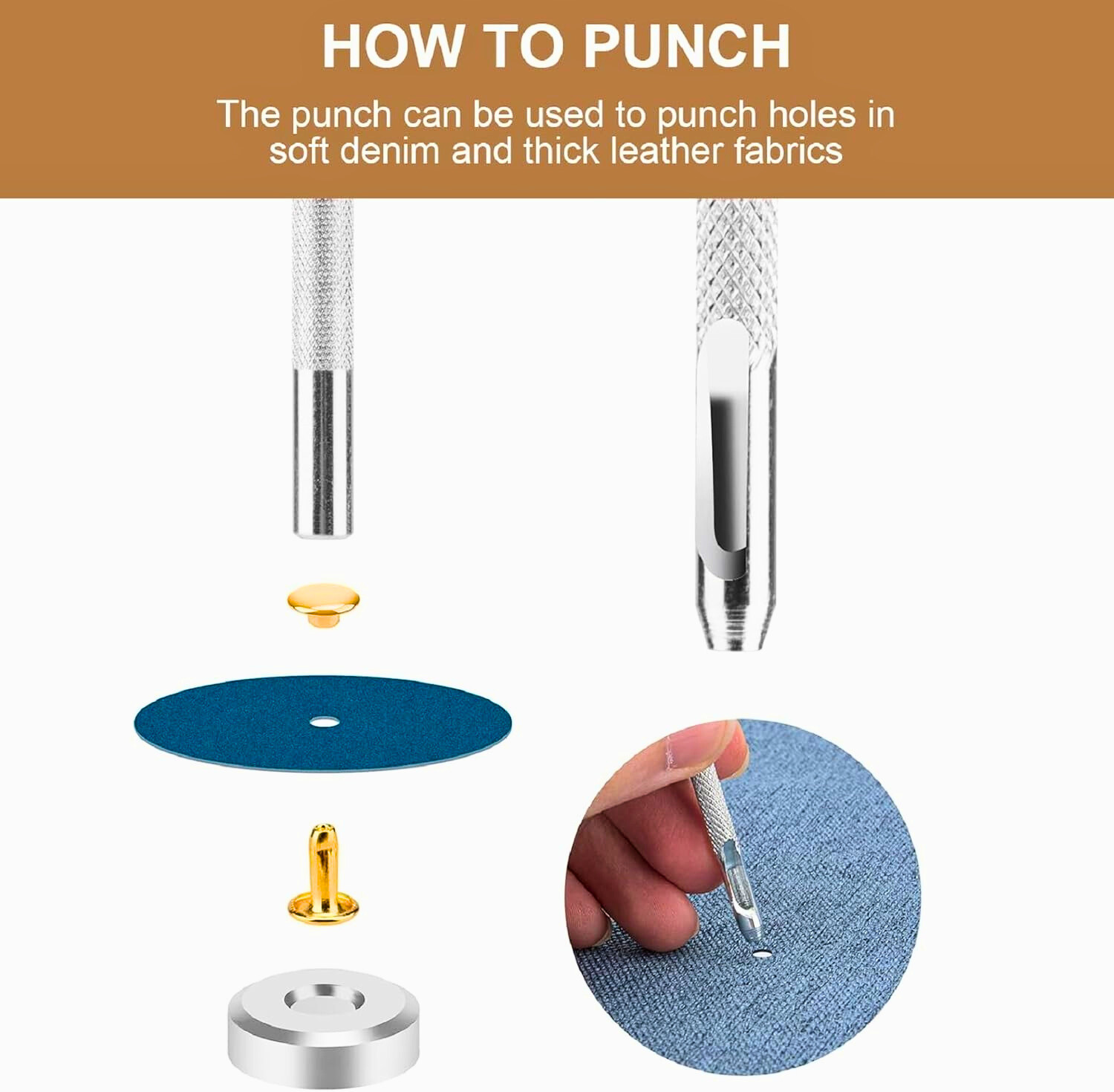 HOW TO PUNCH

The punch can be used to punch holes in soft denim and thick leather fabrics