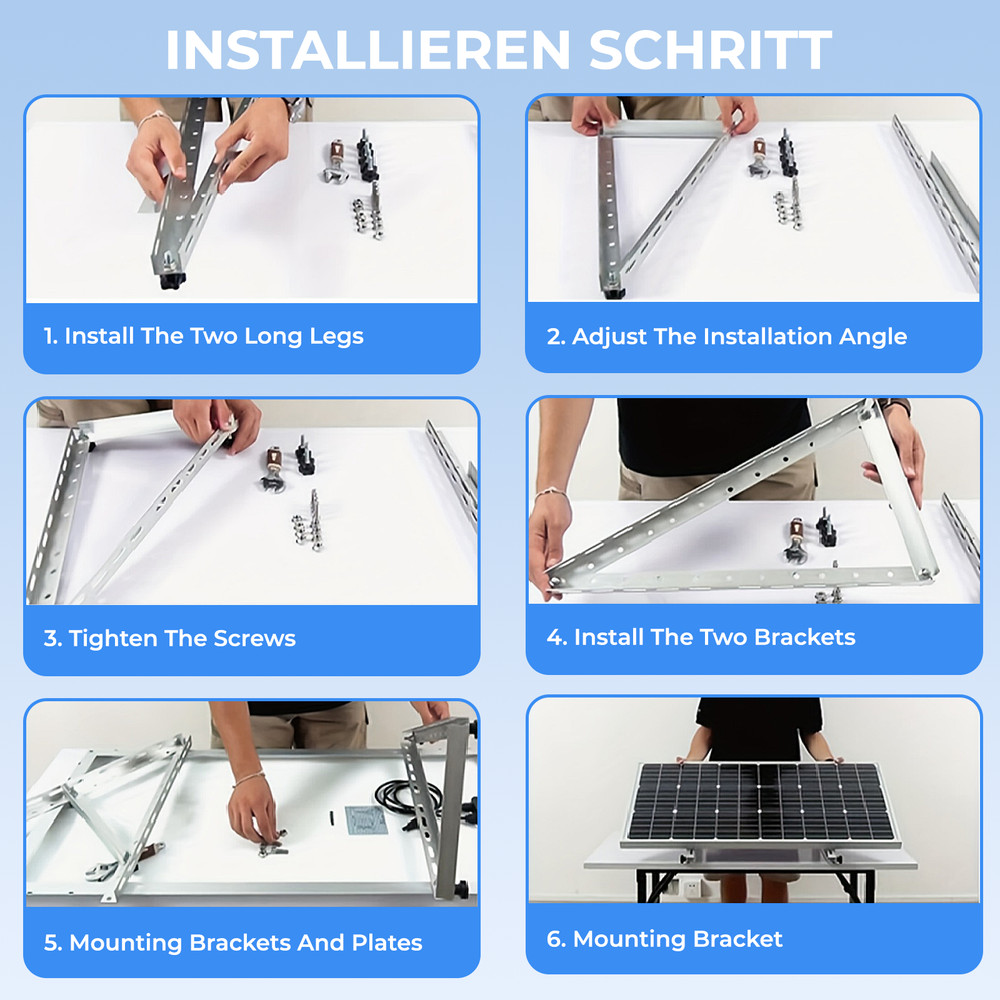 INSTALLIEREN SCHRITT

1. Install The Two Long Legs

2. Adjust The Installation Angle

3. Tighten The Screws

4. Install The Two Brackets

5. Mounting Brackets And Plates

6. Mounting Bracket