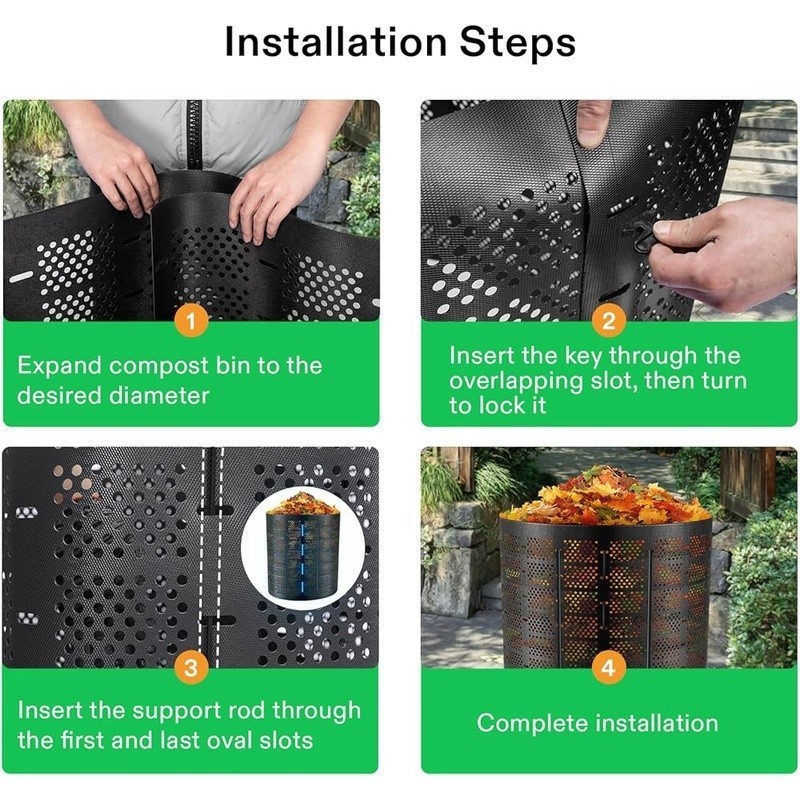 Installation Steps

1
Expand compost bin to the desired diameter

2
Insert the key through the overlapping slot, then turn to lock it

3
Insert the support rod through the first and last oval slots

4
Complete installation