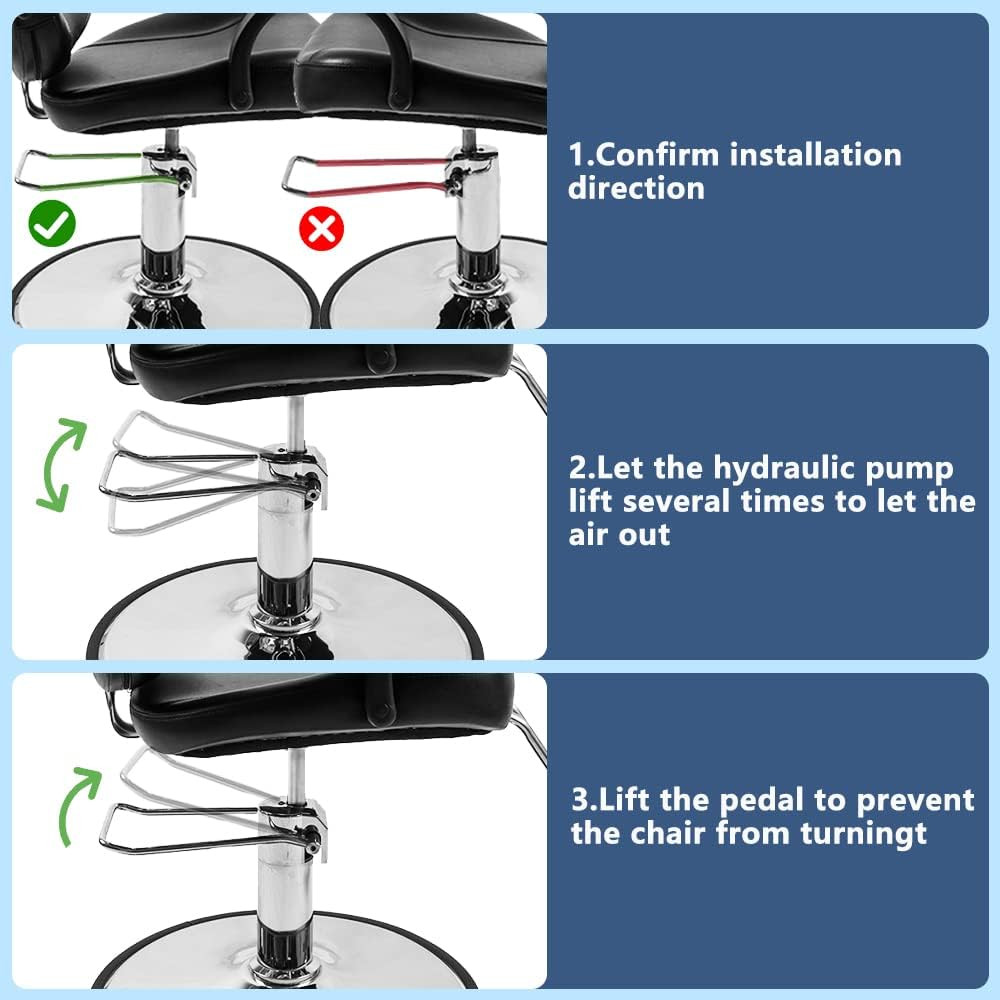 1.Confirm installation direction

2.Let the hydraulic pump lift several times to let the air out

3.Lift the pedal to prevent the chair from turningt