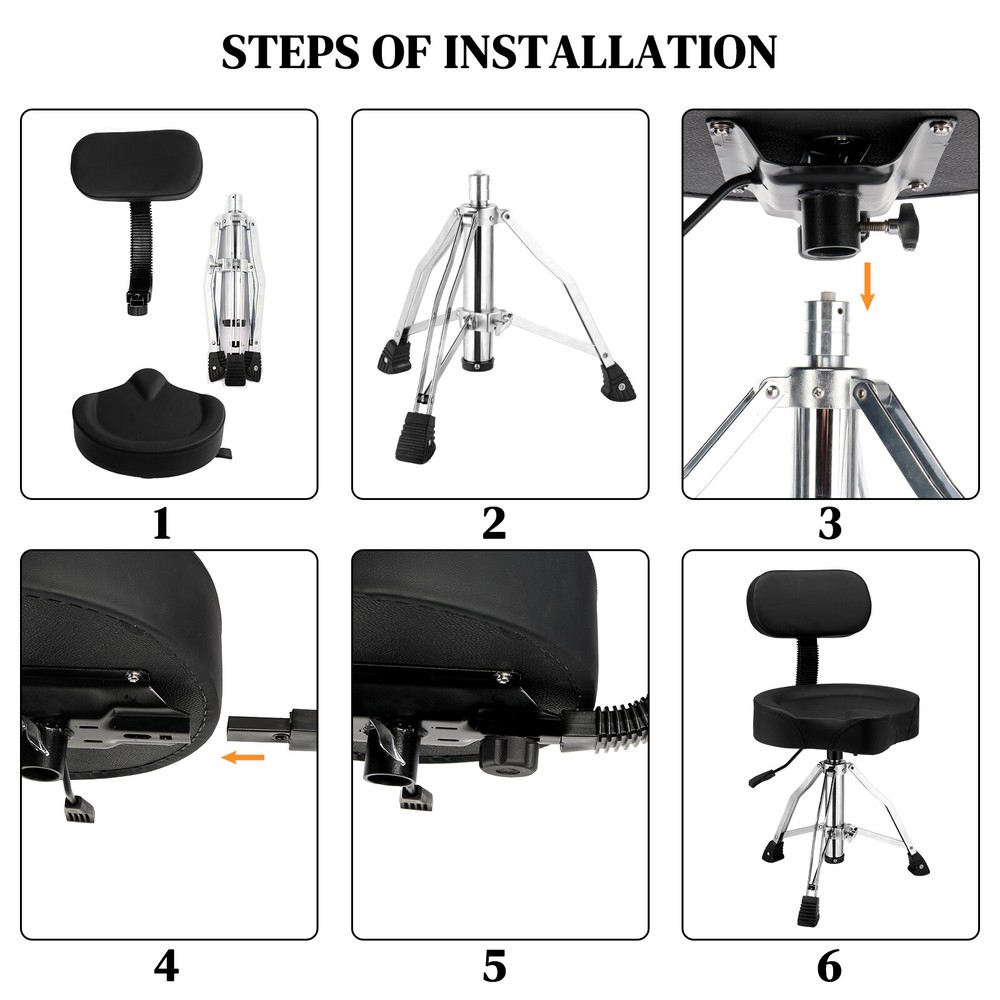 STEPS OF INSTALLATION

1

2

3

4

5

6