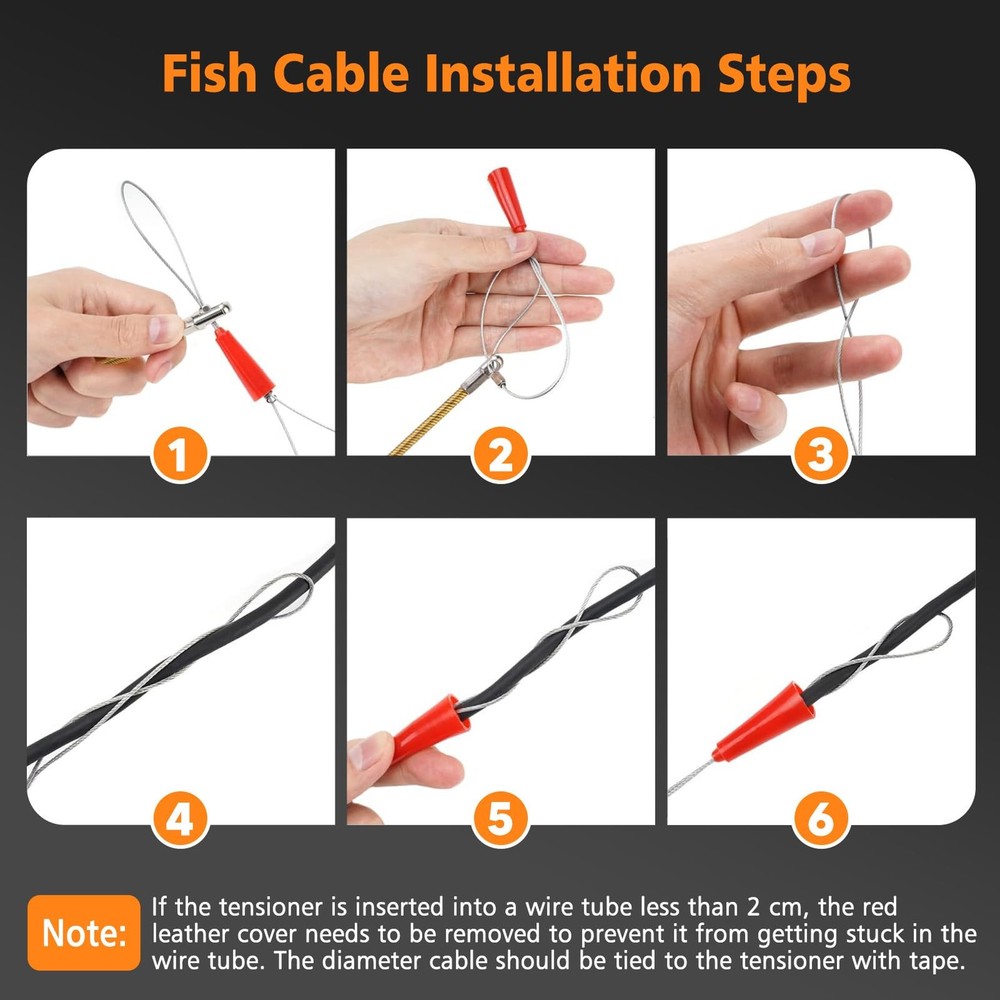 Fish Cable Installation Steps

1

2

3

4

5

6

Note: If the tensioner is inserted into a wire tube less than 2 cm, the red leather cover needs to be removed to prevent it from getting stuck in the wire tube. The diameter cable should be tied to the tensioner with tape.