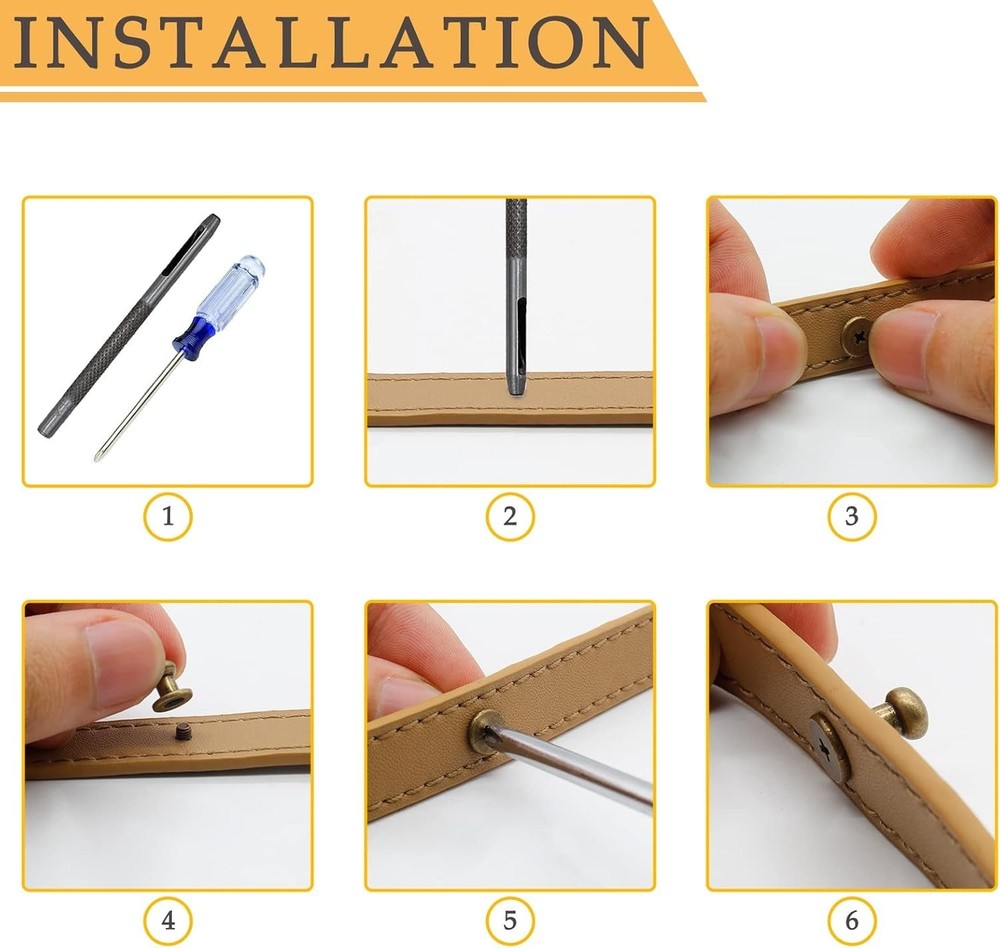 INSTALLATION

1

2

3

4

5

6