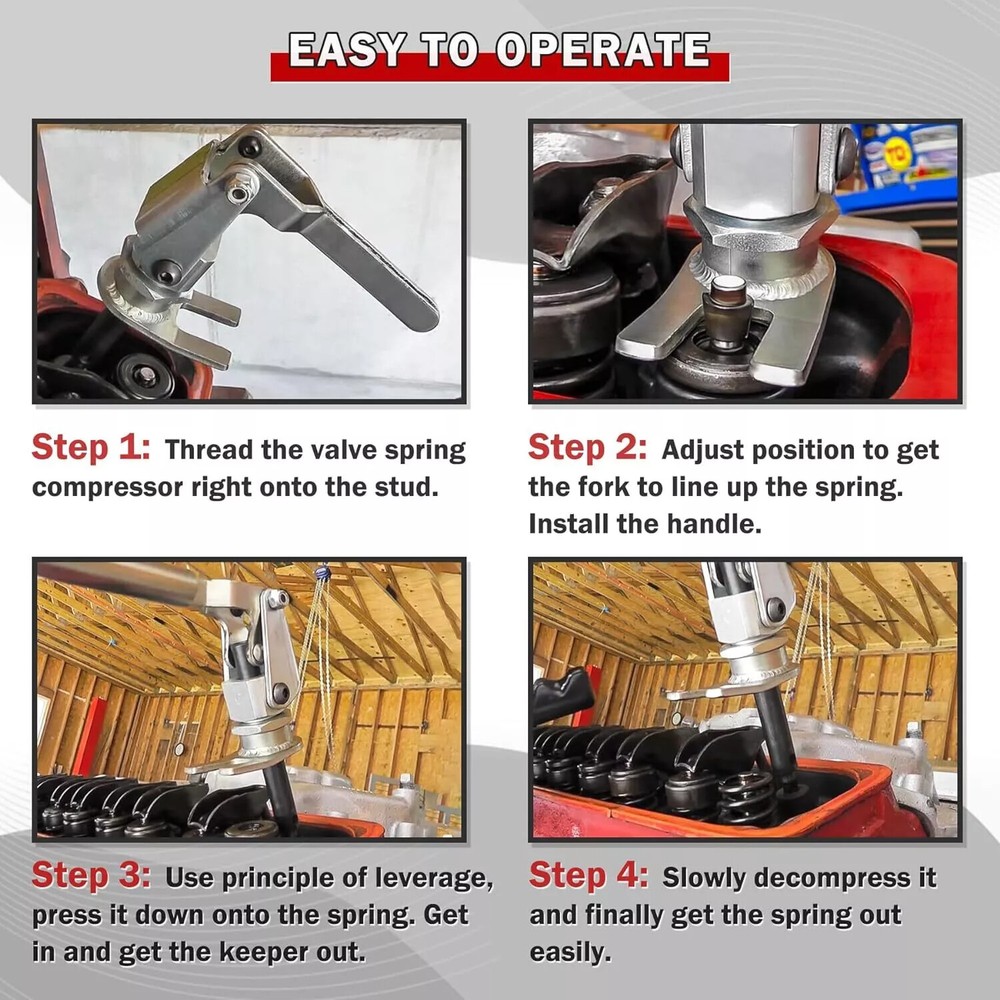 EASY TO OPERATE

Step 1: Thread the valve spring compressor right onto the stud.

Step 2: Adjust position to get the fork to line up the spring. Install the handle.

Step 3: Use principle of leverage, press it down onto the spring. Get in and get the keeper out.

Step 4: Slowly decompress it and finally get the spring out easily.