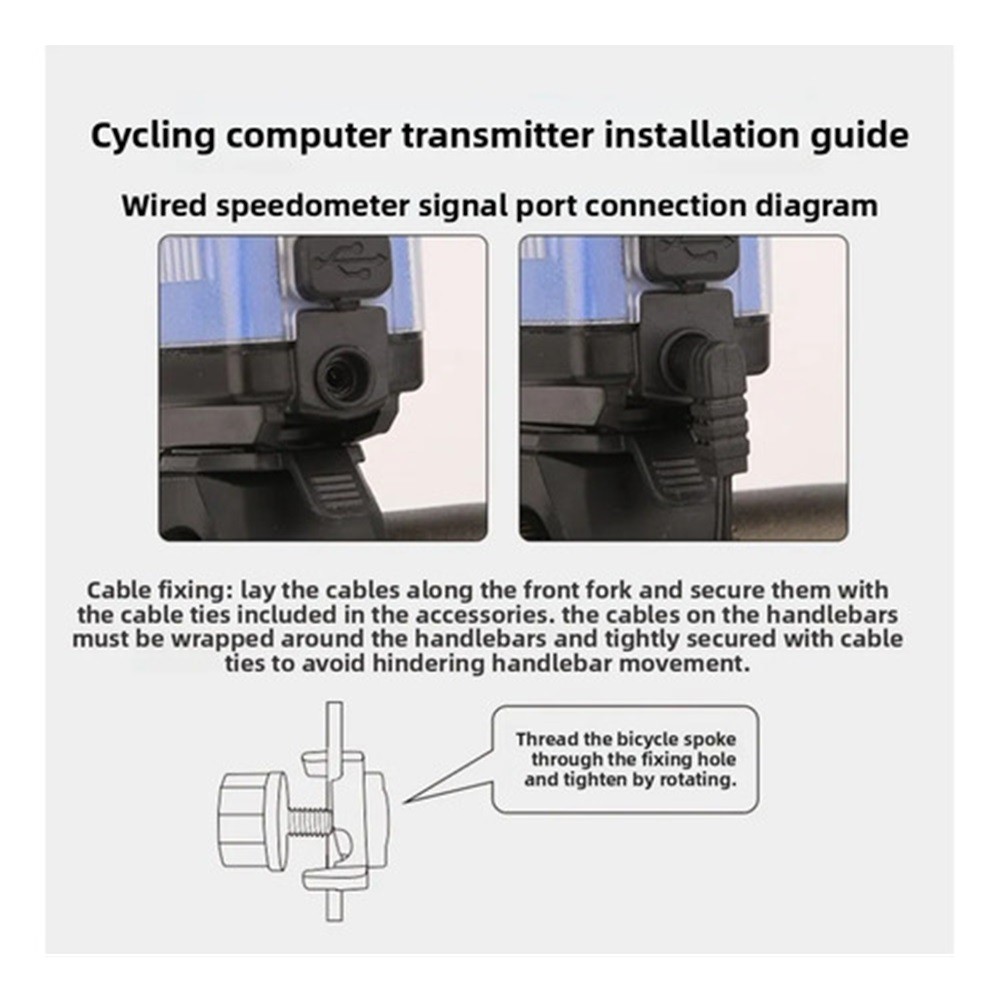 Cycling computer transmitter installation guide

Wired speedometer signal port connection diagram

Cable fixing: lay the cables along the front fork and secure them with the cable ties included in the accessories. the cables on the handlebars must be wrapped around the handlebars and tightly secured with cable ties to avoid hindering handlebar movement.

Thread the bicycle spoke through the fixing hole and tighten by rotating.