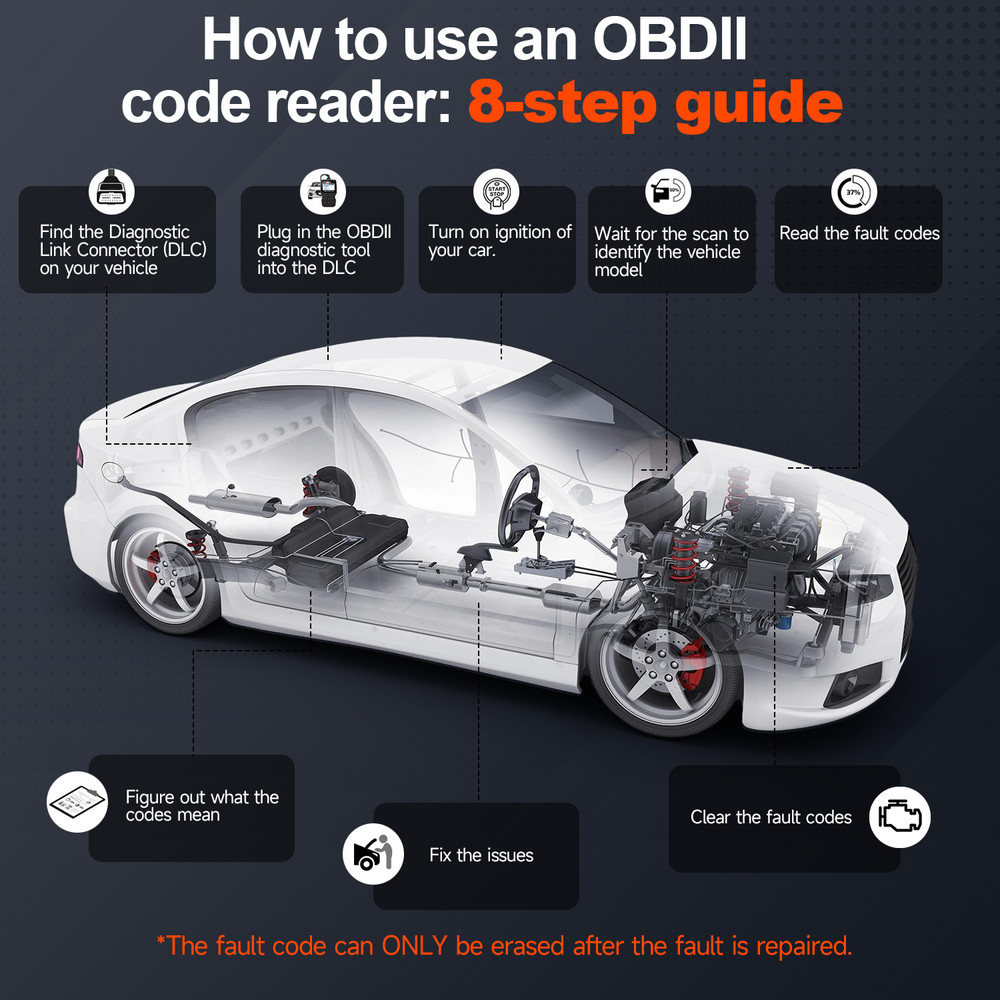 How to use an OBDII code reader: 8-step guide

Find the Diagnostic Link Connector (DLC) on your vehicle

Plug in the OBDII diagnostic tool into the DLC

START STOP

Turn on ignition of your car.

Wait for the scan to identify the vehicle model

37%

Read the fault codes

Figure out what the codes mean

Fix the issues

Clear the fault codes

*The fault code can ONLY be erased after the fault is repaired.