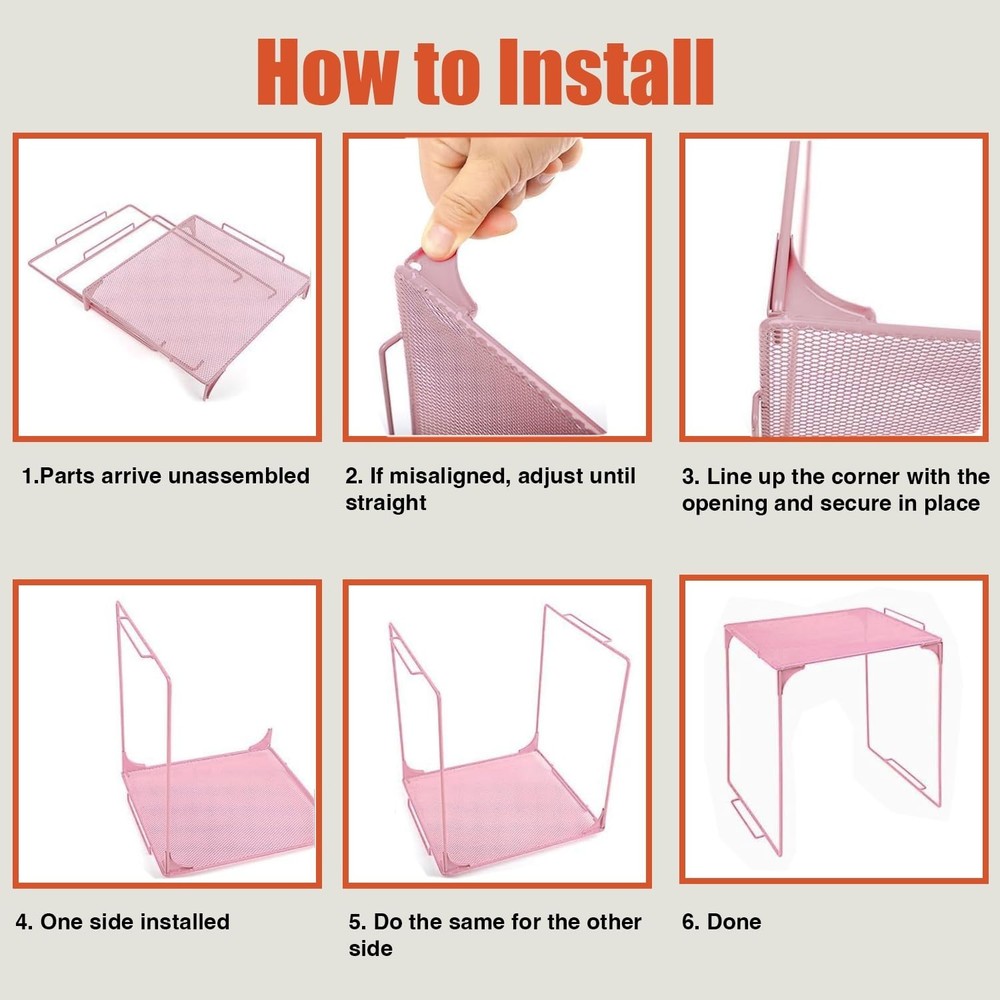 How to Install

1.Parts arrive unassembled

2. If misaligned, adjust until straight

3. Line up the corner with the opening and secure in place

4. One side installed

5. Do the same for the other side

6. Done