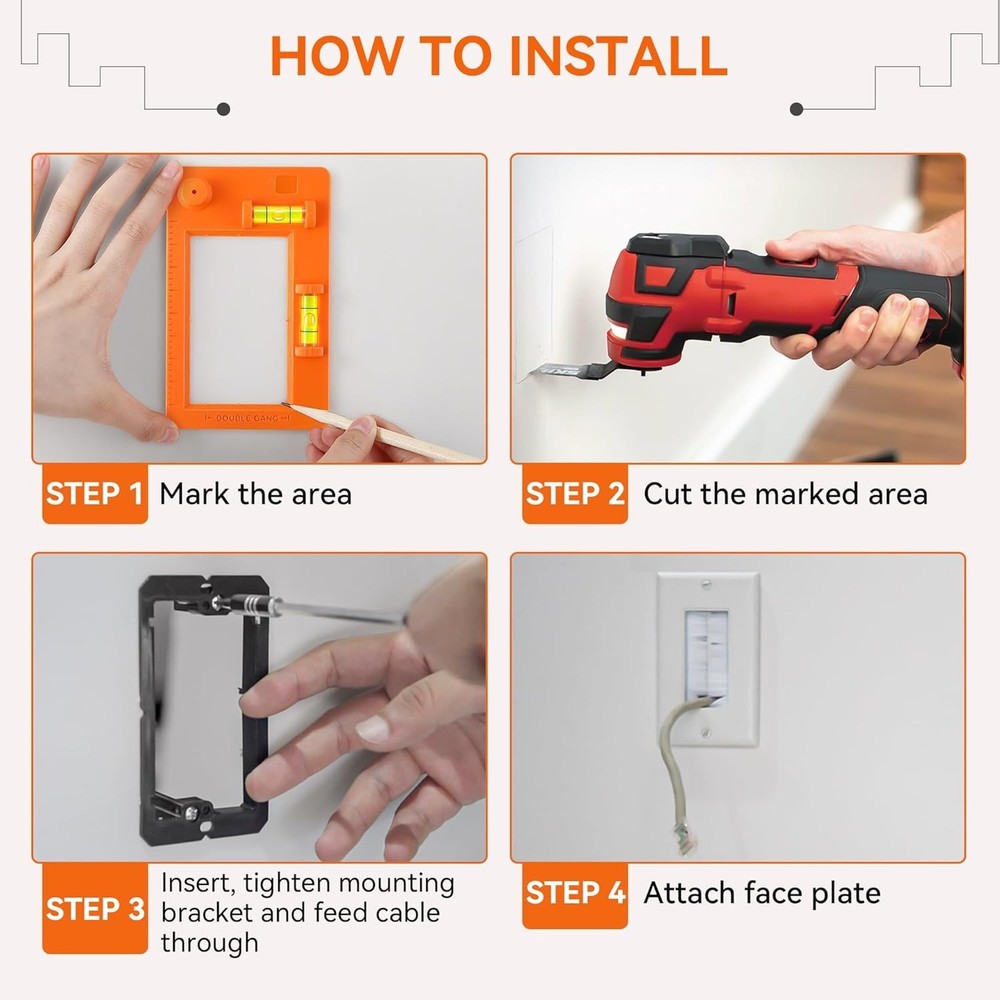 HOW TO INSTALL

DOUBLE GANG

STEP 1 Mark the area

STEP 2 Cut the marked area

STEP 3 Insert, tighten mounting bracket and feed cable through

STEP 4 Attach face plate