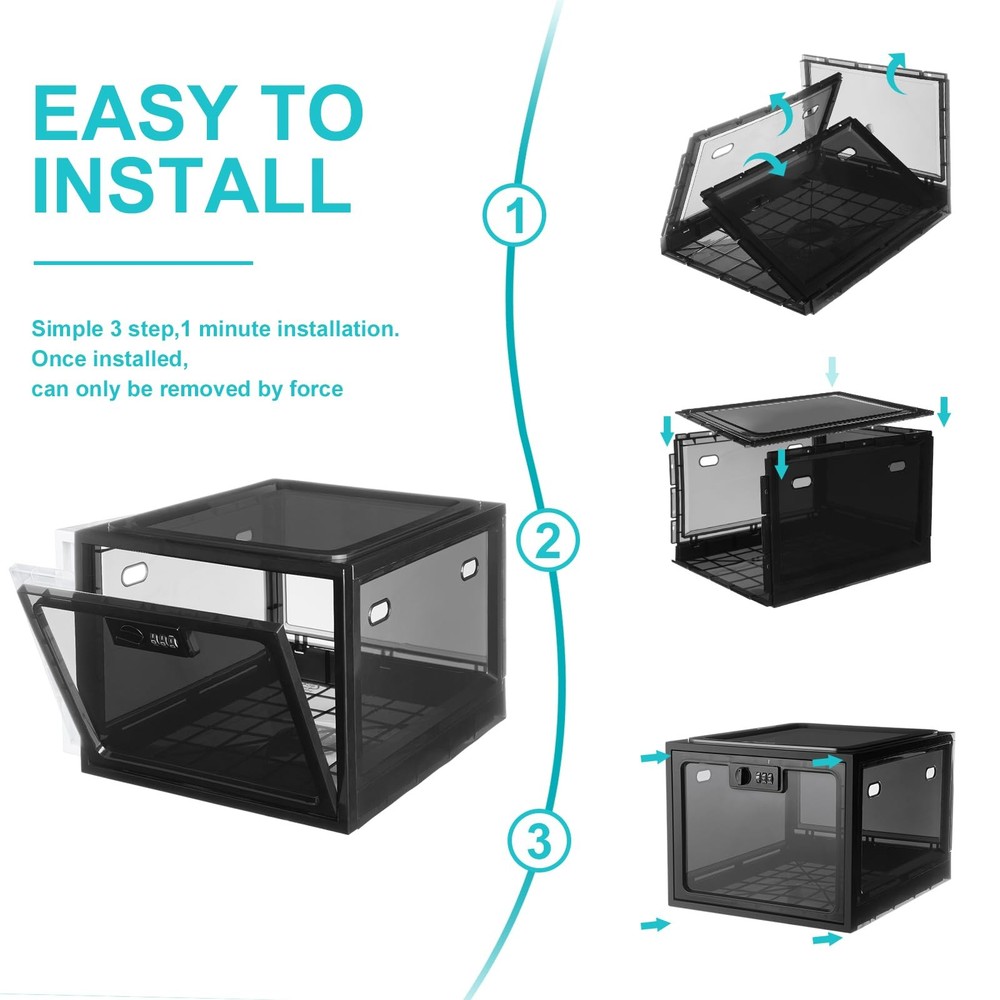 EASY TO INSTALL

Simple 3 step,1 minute installation.
Once installed,
can only be removed by force

1

2

3