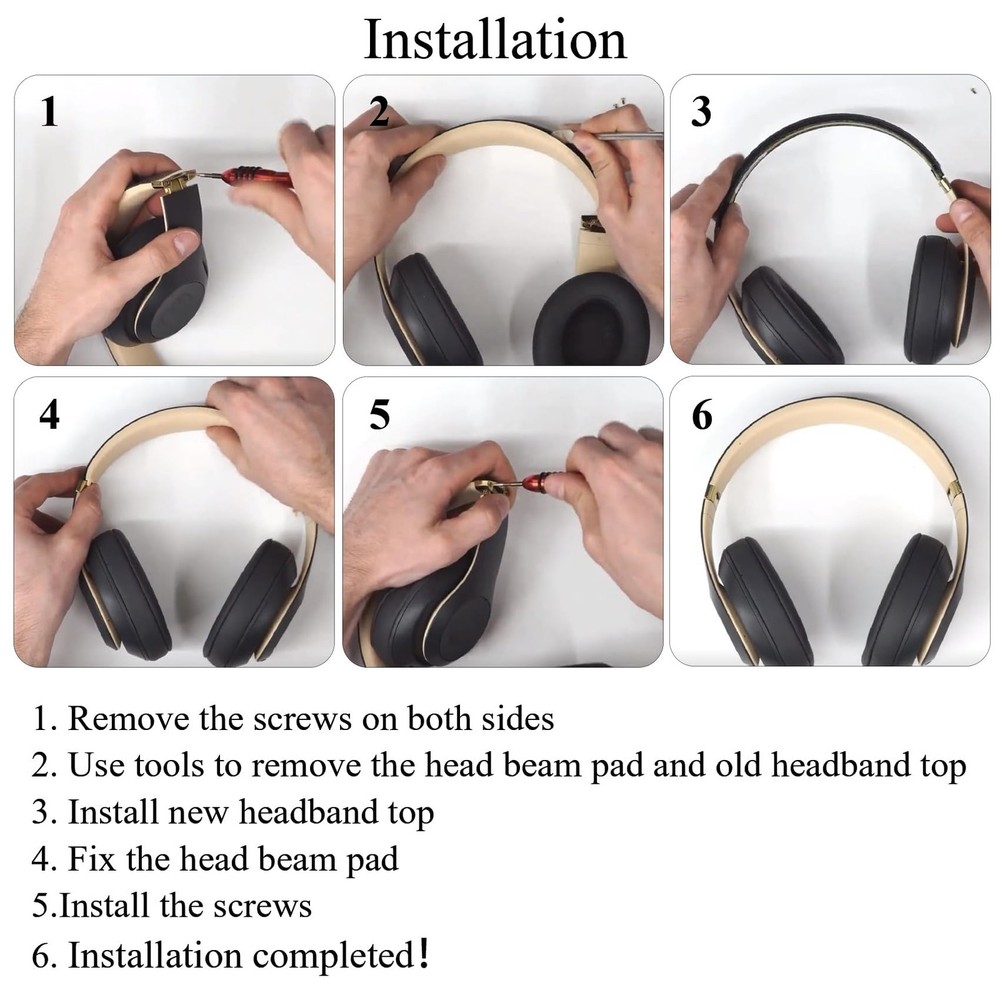 Installation

1

2

3

4

5

6

1. Remove the screws on both sides
2. Use tools to remove the head beam pad and old headband top
3. Install new headband top
4. Fix the head beam pad
5.Install the screws
6. Installation completed!