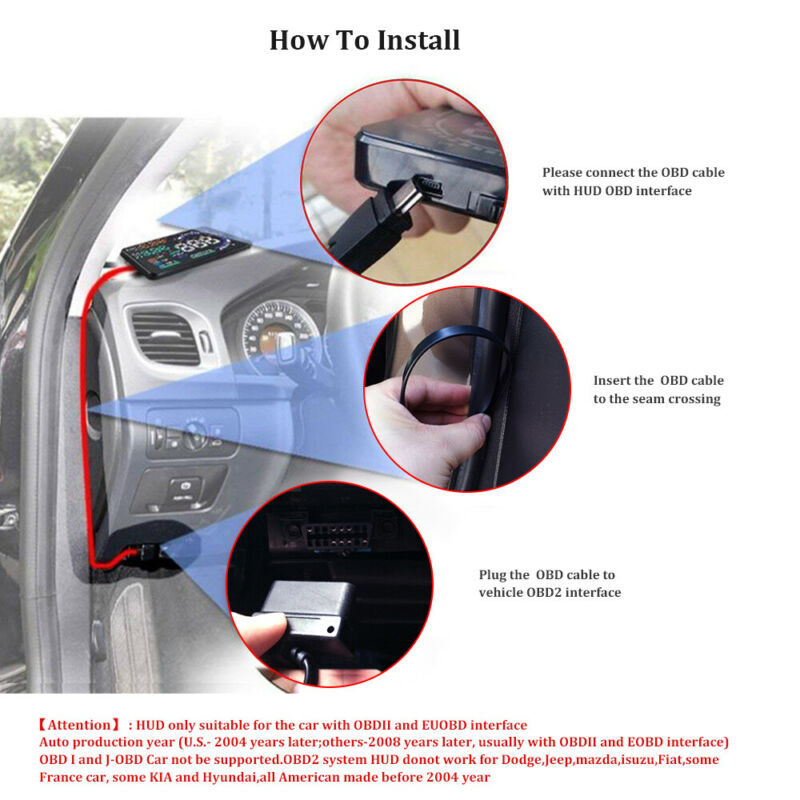 How To Install

Please connect the OBD cable with HUD OBD interface

Insert the OBD cable to the seam crossing

Plug the OBD cable to vehicle OBD2 interface

【Attention】: HUD only suitable for the car with OBDII and EUOBD interface
Auto production year (U.S.- 2004 years later;others-2008 years later, usually with OBDII and EOBD interface)
OBD I and J-OBD Car not be supported.OBD2 system HUD donot work for Dodge,Jeep,mazda,isuzu,Fiat,some France car, some KIA and Hyundai,all American made before 2004 year