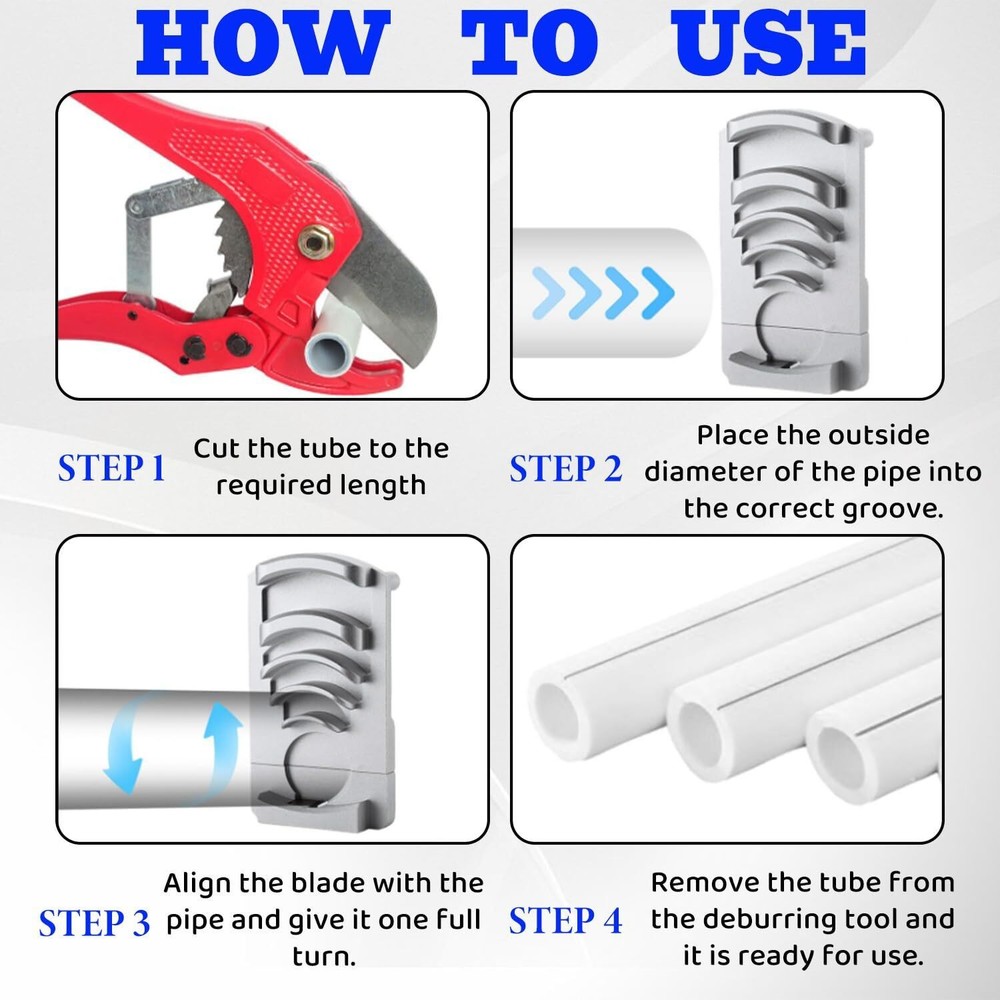 HOW TO USE

STEP 1 Cut the tube to the required length

STEP 2 Place the outside diameter of the pipe into the correct groove.

STEP 3 Align the blade with the pipe and give it one full turn.

STEP 4 Remove the tube from the deburring tool and it is ready for use.