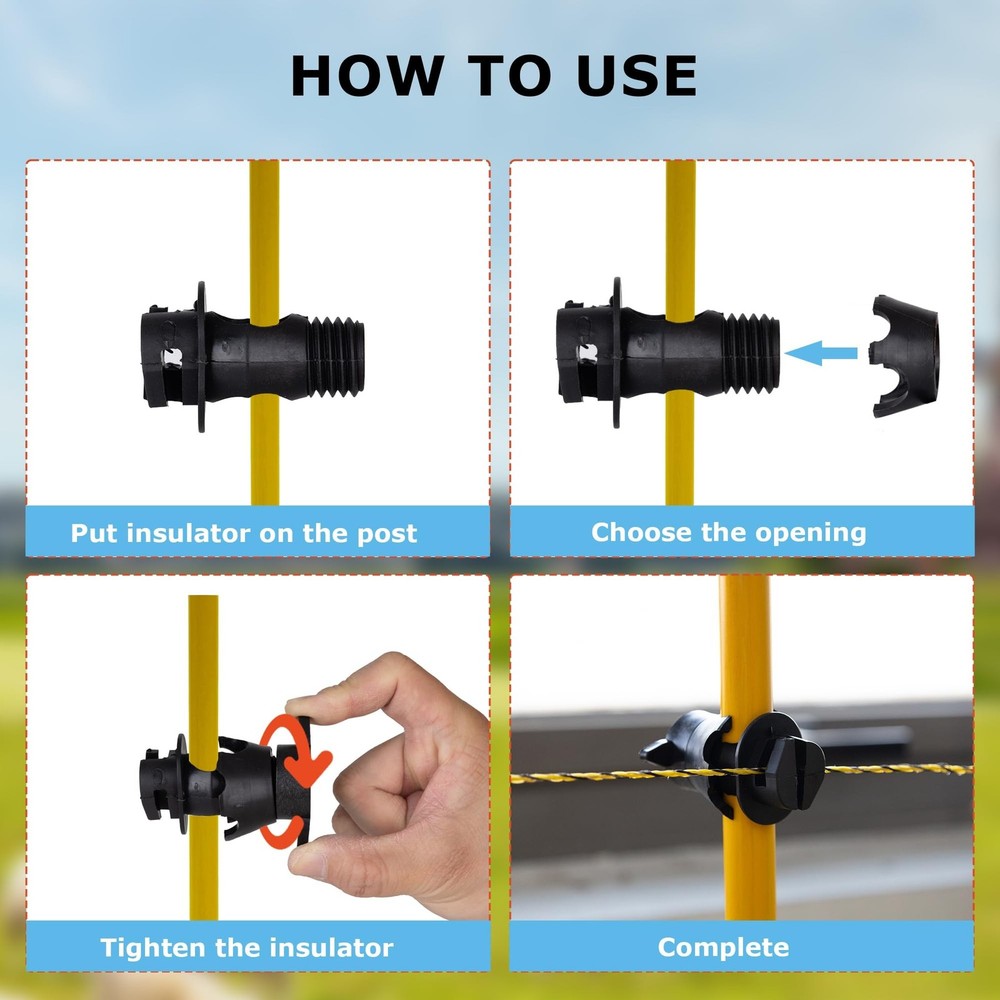 HOW TO USE

Put insulator on the post

Choose the opening

Tighten the insulator

Complete