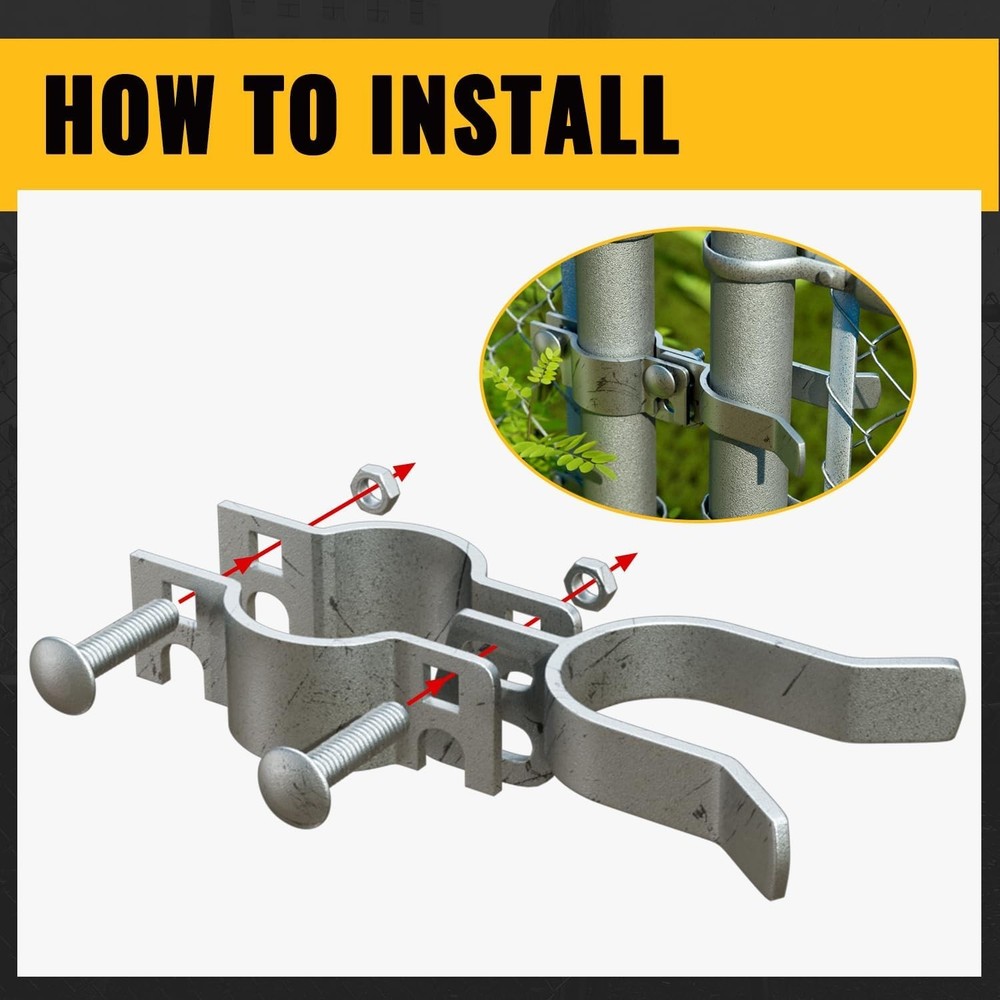 HOW TO INSTALL