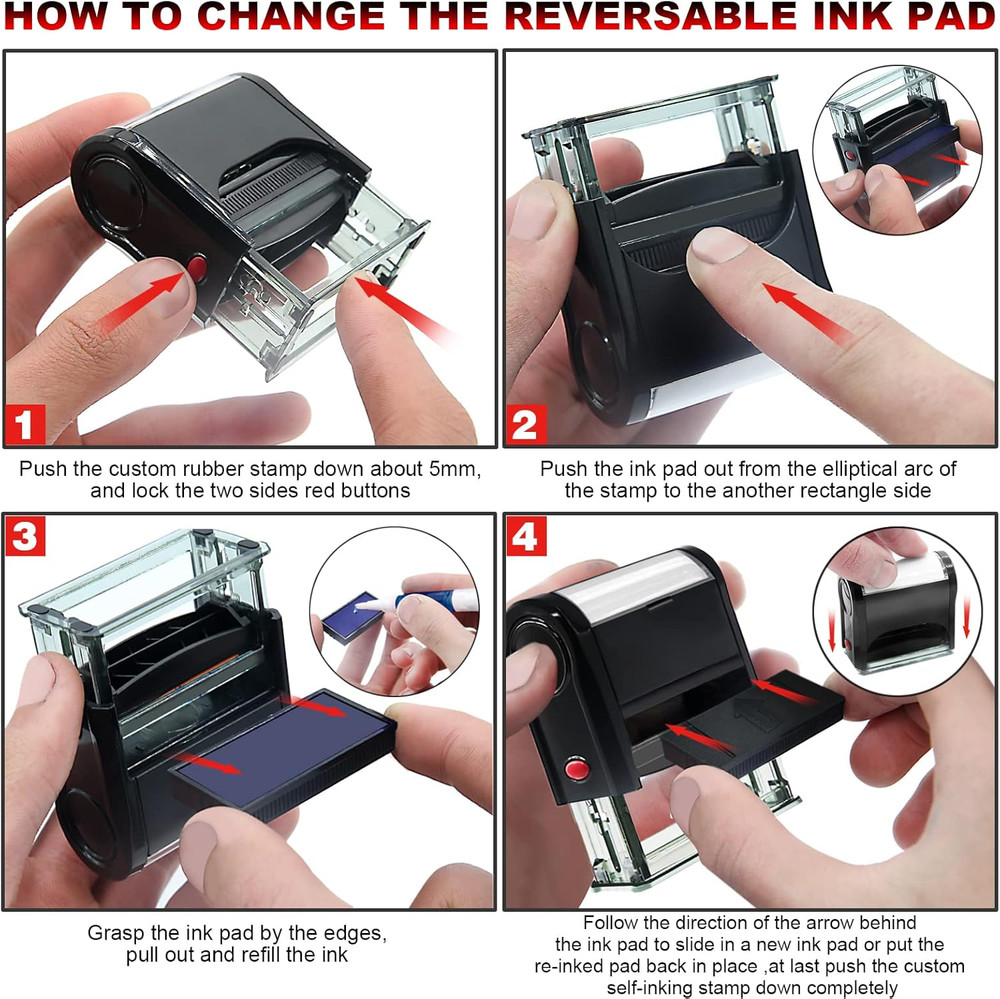 HOW TO CHANGE THE REVERSABLE INK PAD

1

Push the custom rubber stamp down about 5mm, and lock the two sides red buttons

2

Push the ink pad out from the elliptical arc of the stamp to the another rectangle side

3

Grasp the ink pad by the edges, pull out and refill the ink

4

Follow the direction of the arrow behind the ink pad to slide in a new ink pad or put the re-inked pad back in place ,at last push the custom self-inking stamp down completely