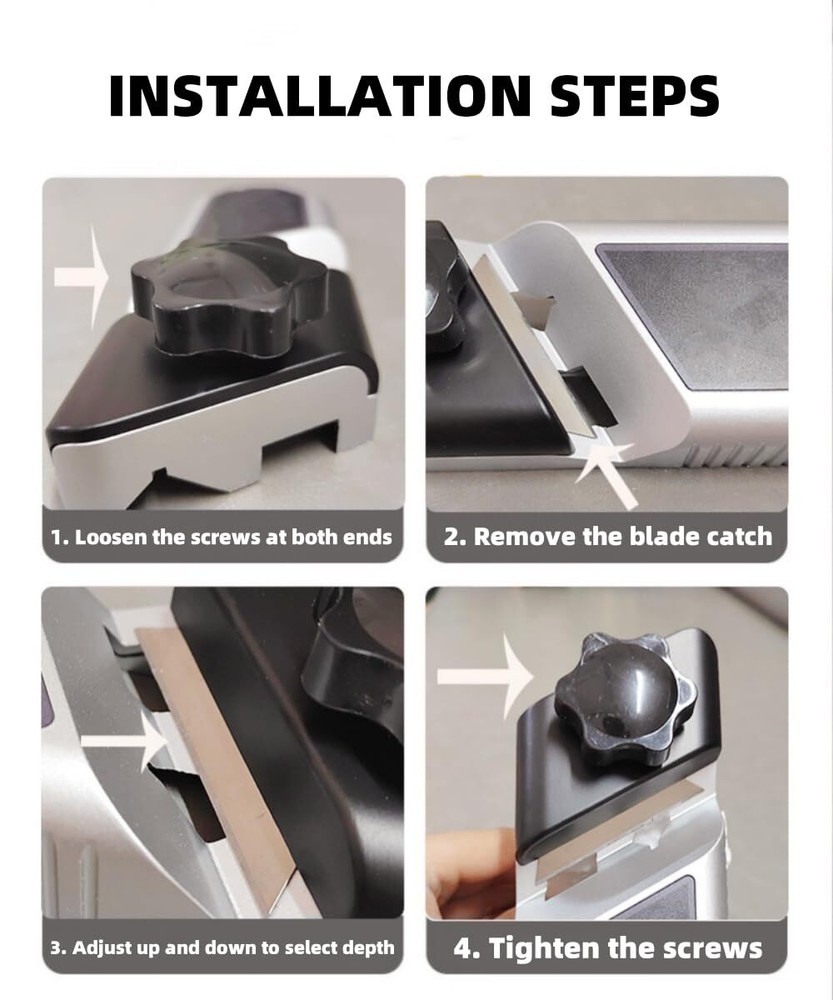 INSTALLATION STEPS

1. Loosen the screws at both ends

2. Remove the blade catch

3. Adjust up and down to select depth

4. Tighten the screws