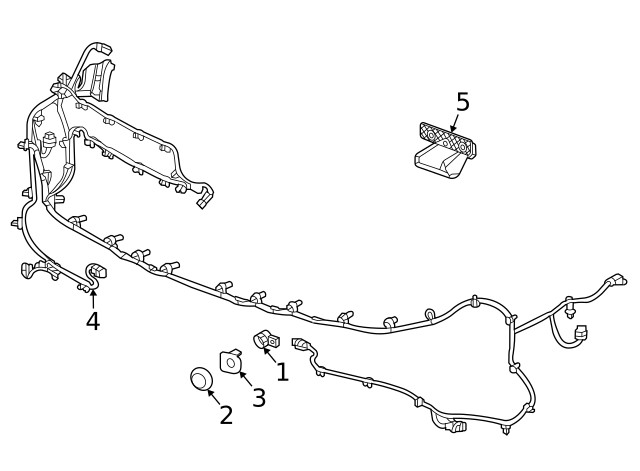 5
4
1
3
2