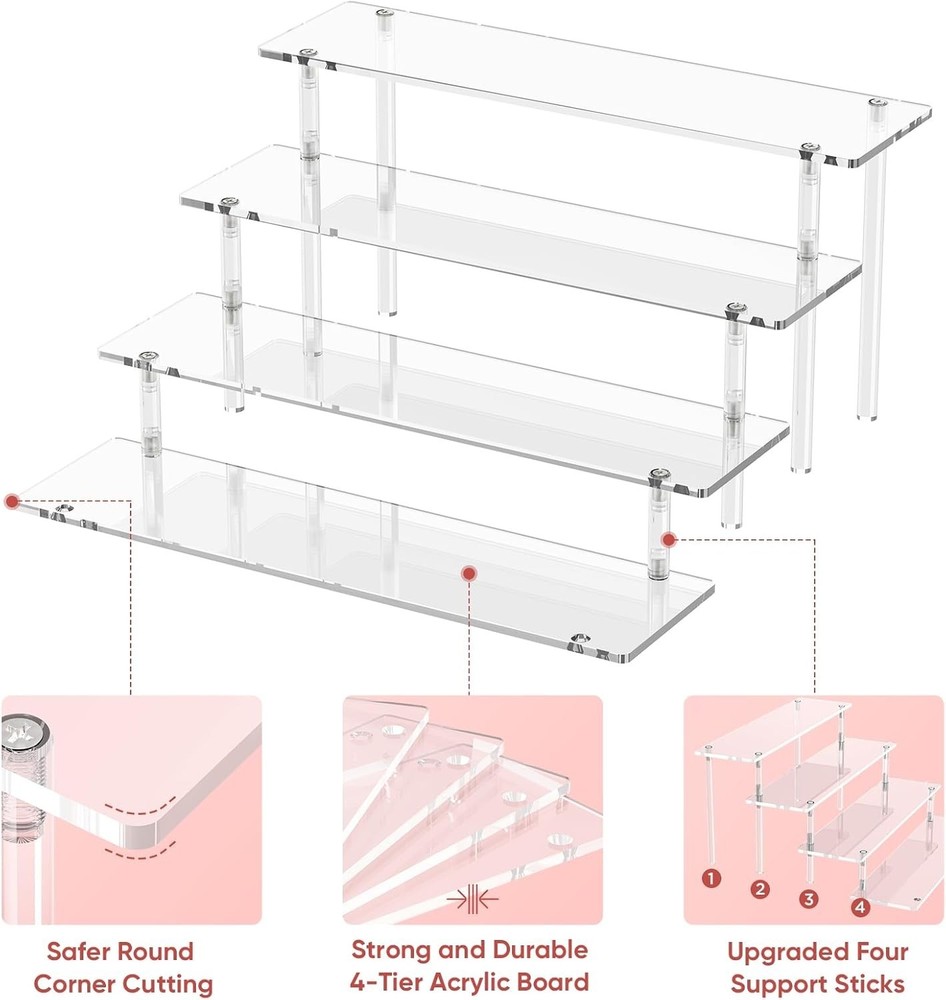 1
2
3
4

Safer Round Corner Cutting

Strong and Durable 4-Tier Acrylic Board

Upgraded Four Support Sticks