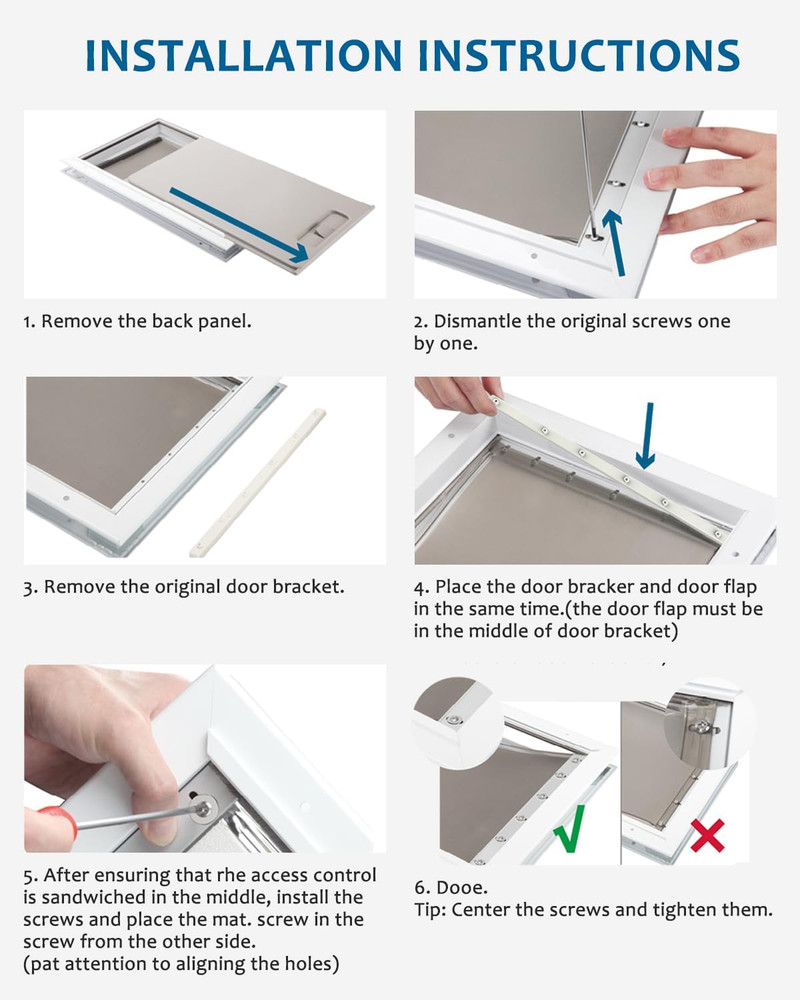 INSTALLATION INSTRUCTIONS

1. Remove the back panel.

2. Dismantle the original screws one by one.

3. Remove the original door bracket.

4. Place the door bracker and door flap in the same time.(the door flap must be in the middle of door bracket)

5. After ensuring that rhe access control is sandwiched in the middle, install the screws and place the mat. screw in the screw from the other side.
(pat attention to aligning the holes)

6. Dooe.
Tip: Center the screws and tighten them.