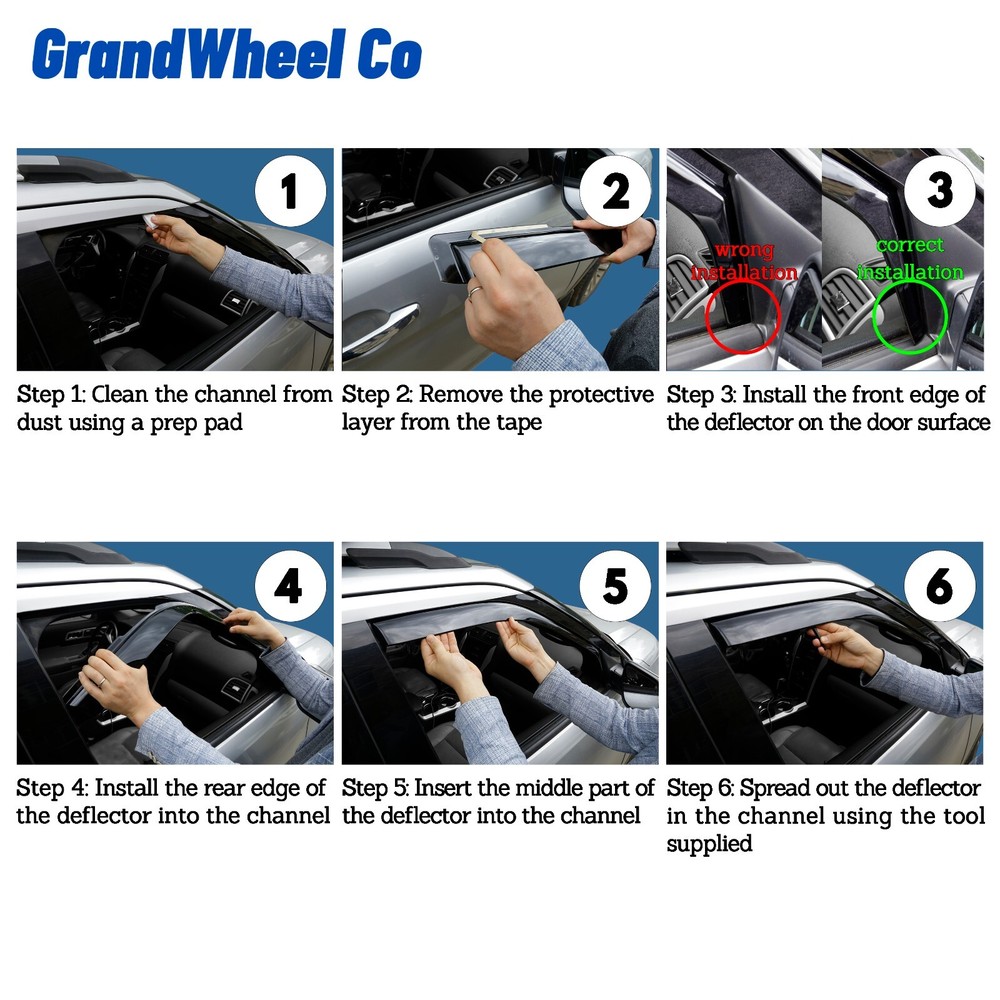 GrandWheel Co

1

Step 1: Clean the channel from dust using a prep pad

2

Step 2: Remove the protective layer from the tape

3

wrong installation

correct installation

Step 3: Install the front edge of the deflector on the door surface

4

Step 4: Install the rear edge of the deflector into the channel

5

Step 5: Insert the middle part of the deflector into the channel

6

Step 6: Spread out the deflector in the channel using the tool supplied