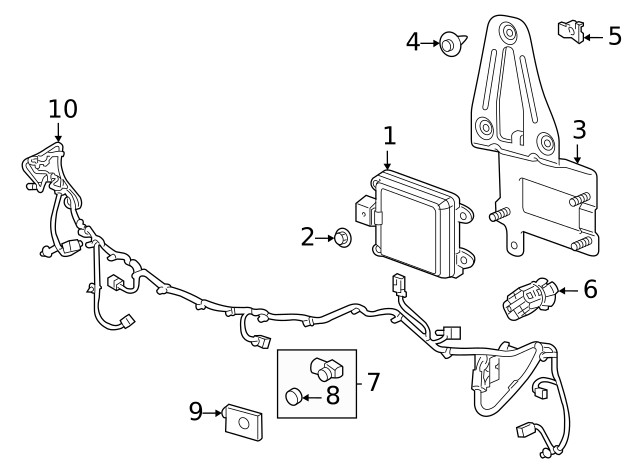 4
5
10
1
3
2
6
7
8
9