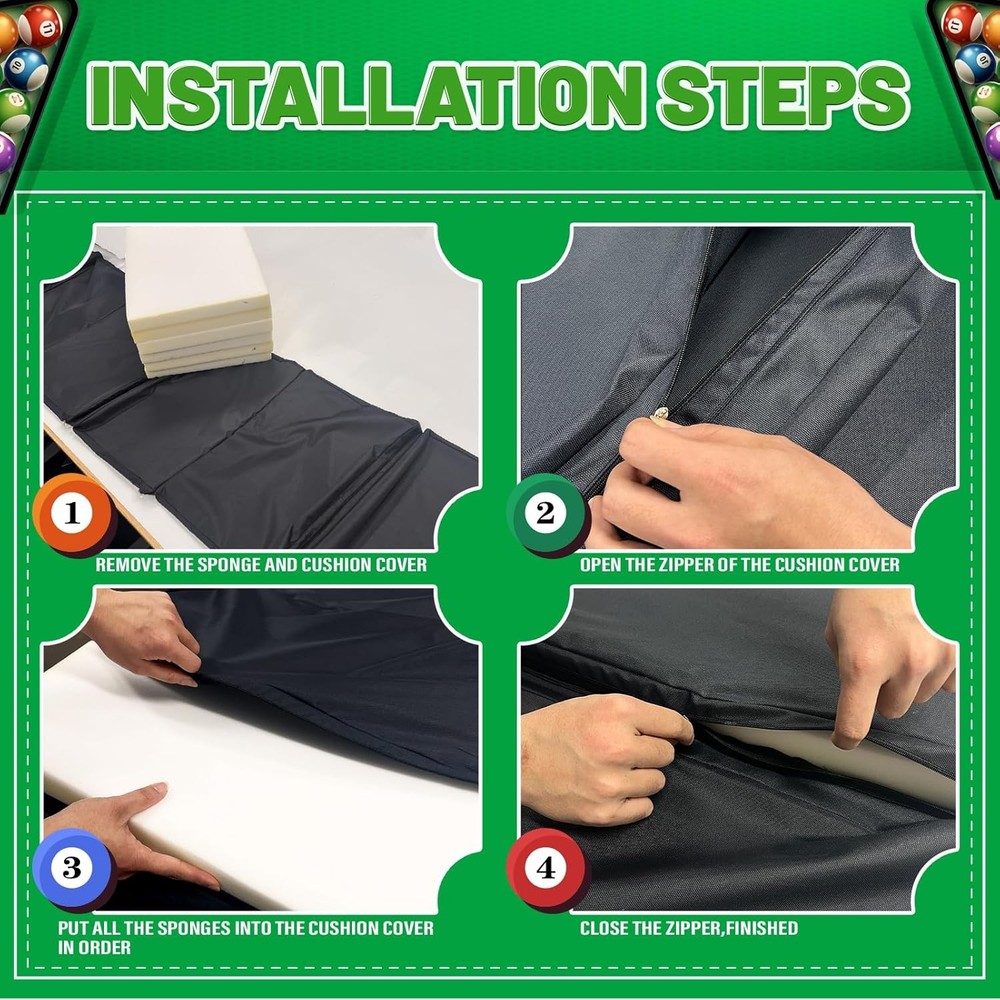 INSTALLATION STEPS

1
REMOVE THE SPONGE AND CUSHION COVER

2
OPEN THE ZIPPER OF THE CUSHION COVER

3
PUT ALL THE SPONGES INTO THE CUSHION COVER IN ORDER

4
CLOSE THE ZIPPER,FINISHED